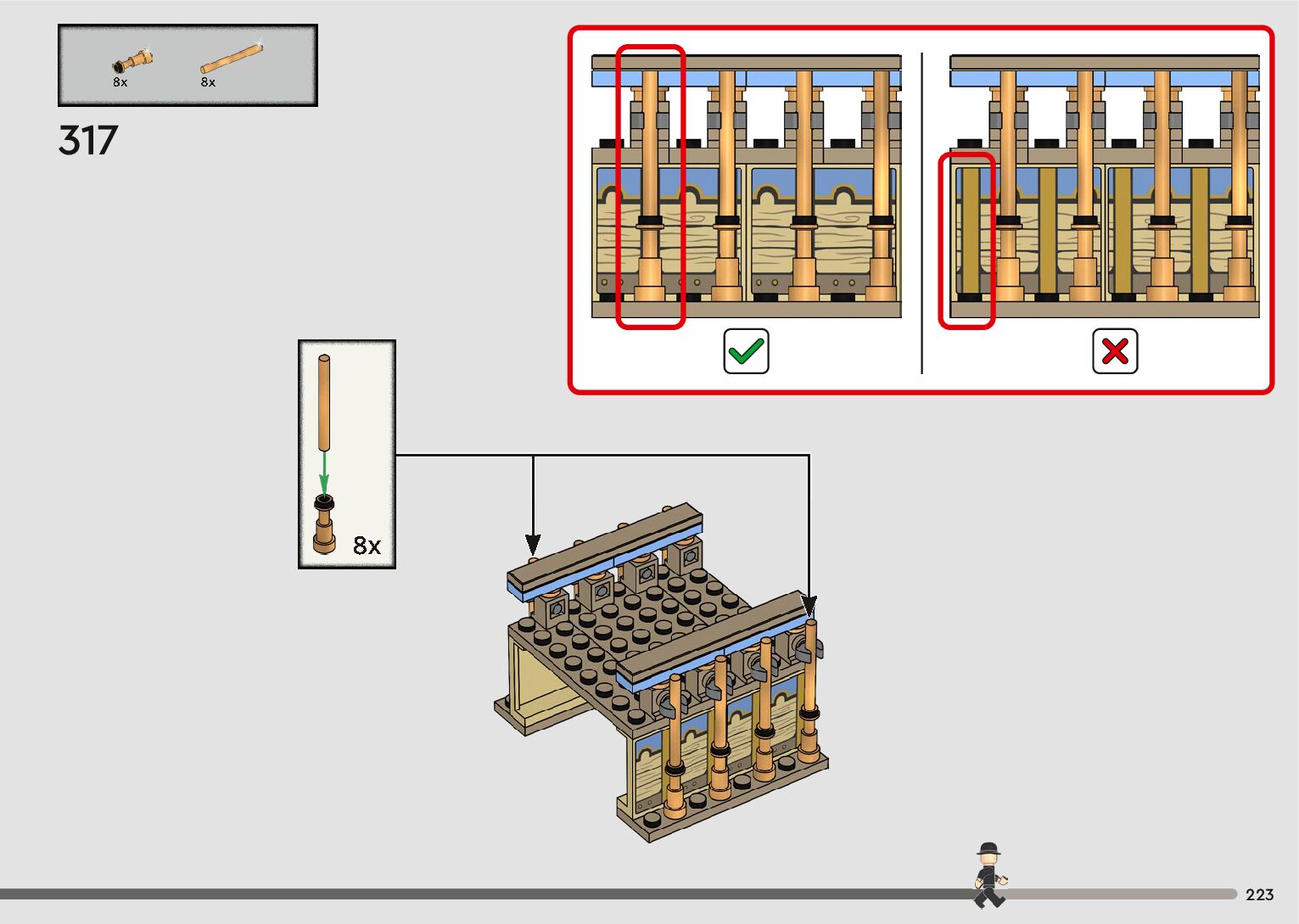 8x 8x

317

8x

223