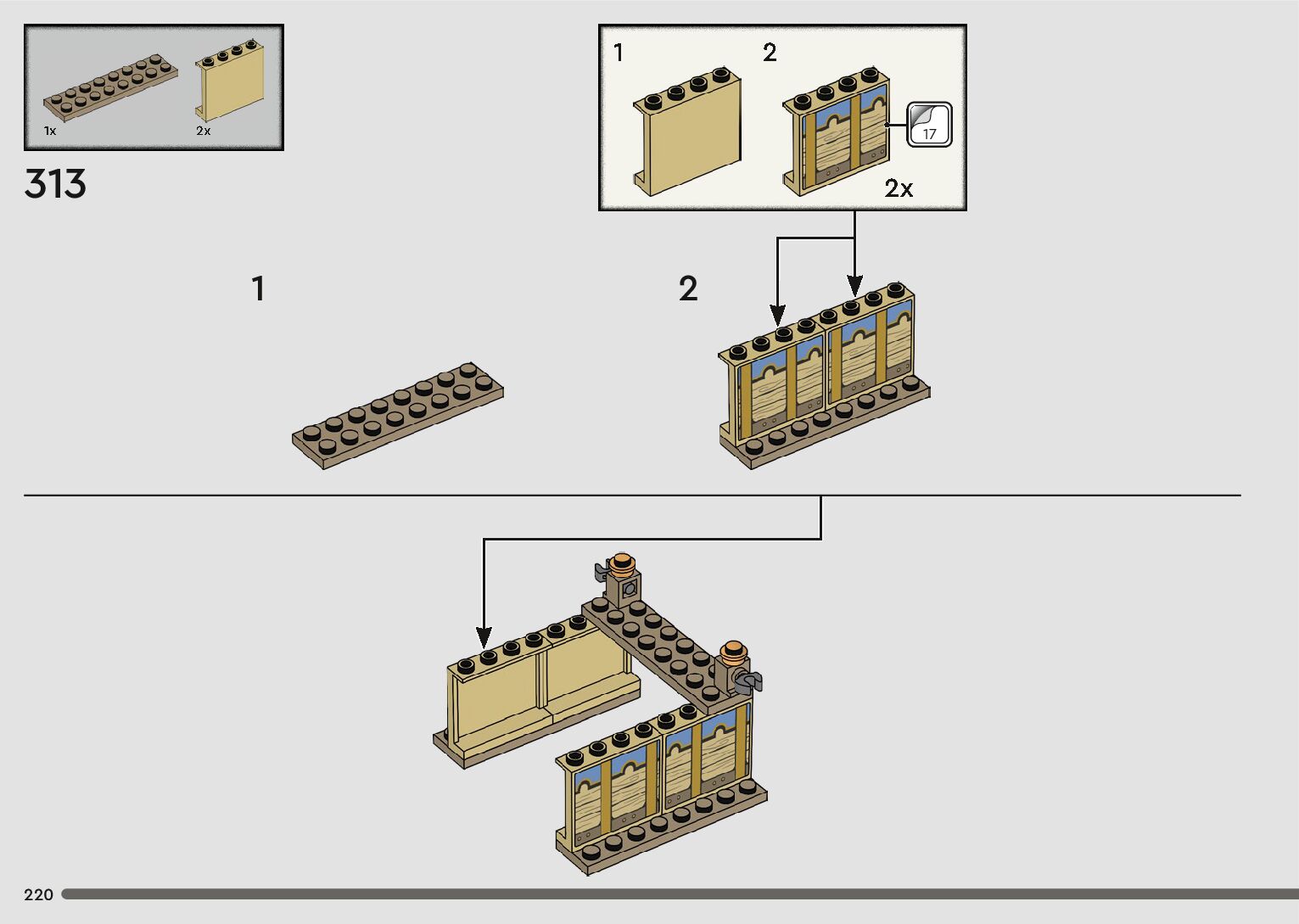 1x
2x

313

1
2
17
2x

1

2

220