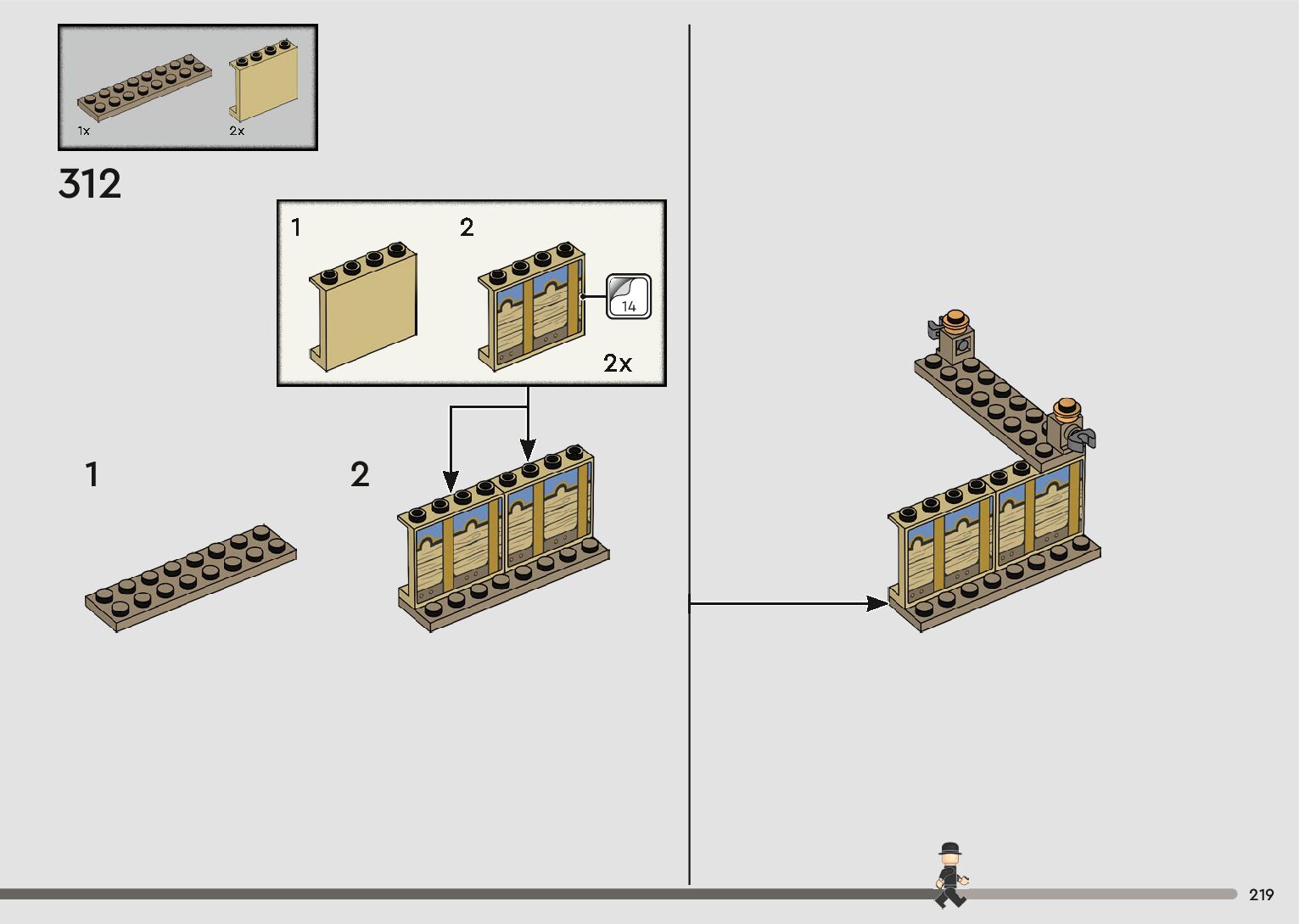 1x

2x

312

1

2

14

2x

1

2

219