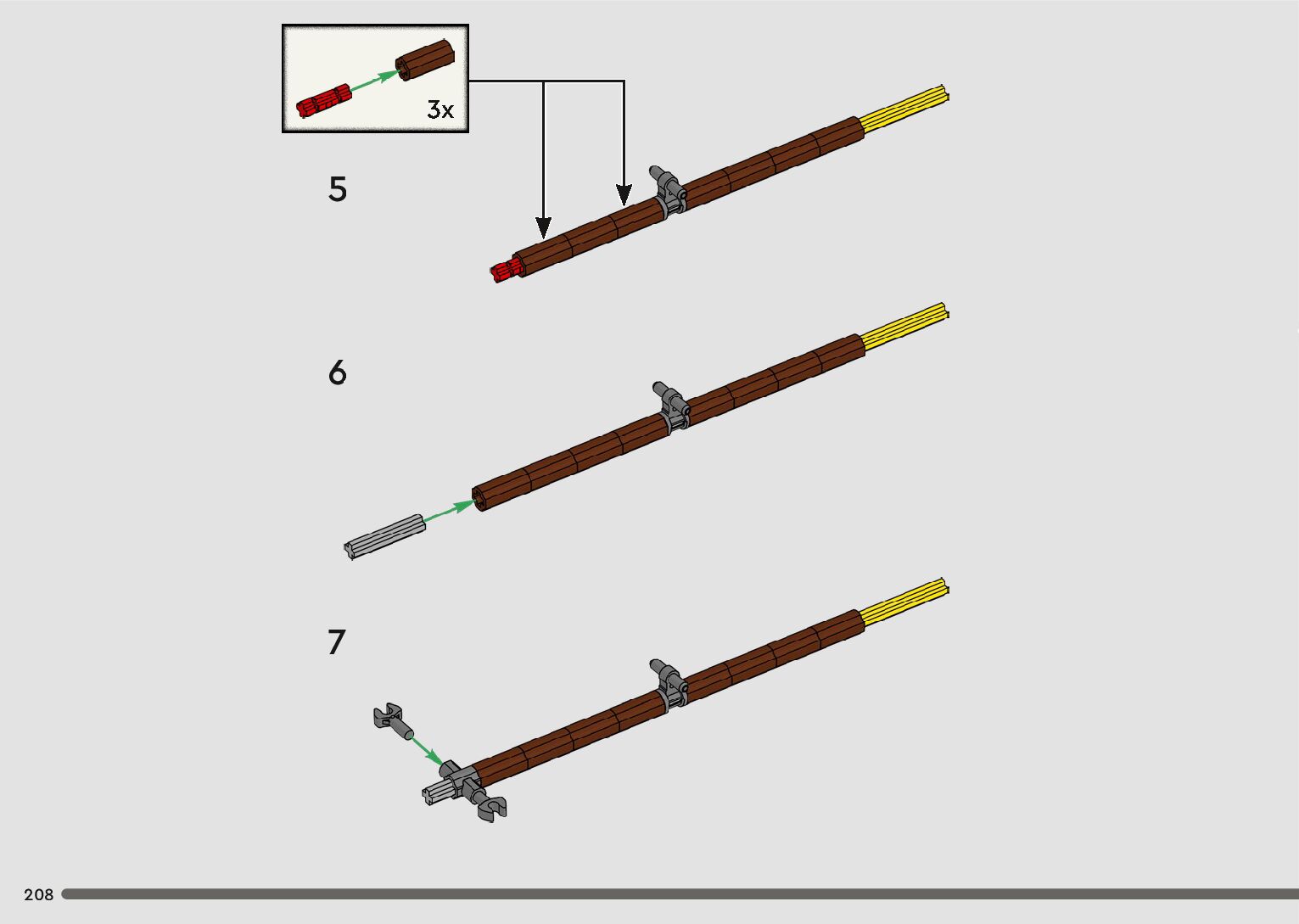 3x

5

6

7

208