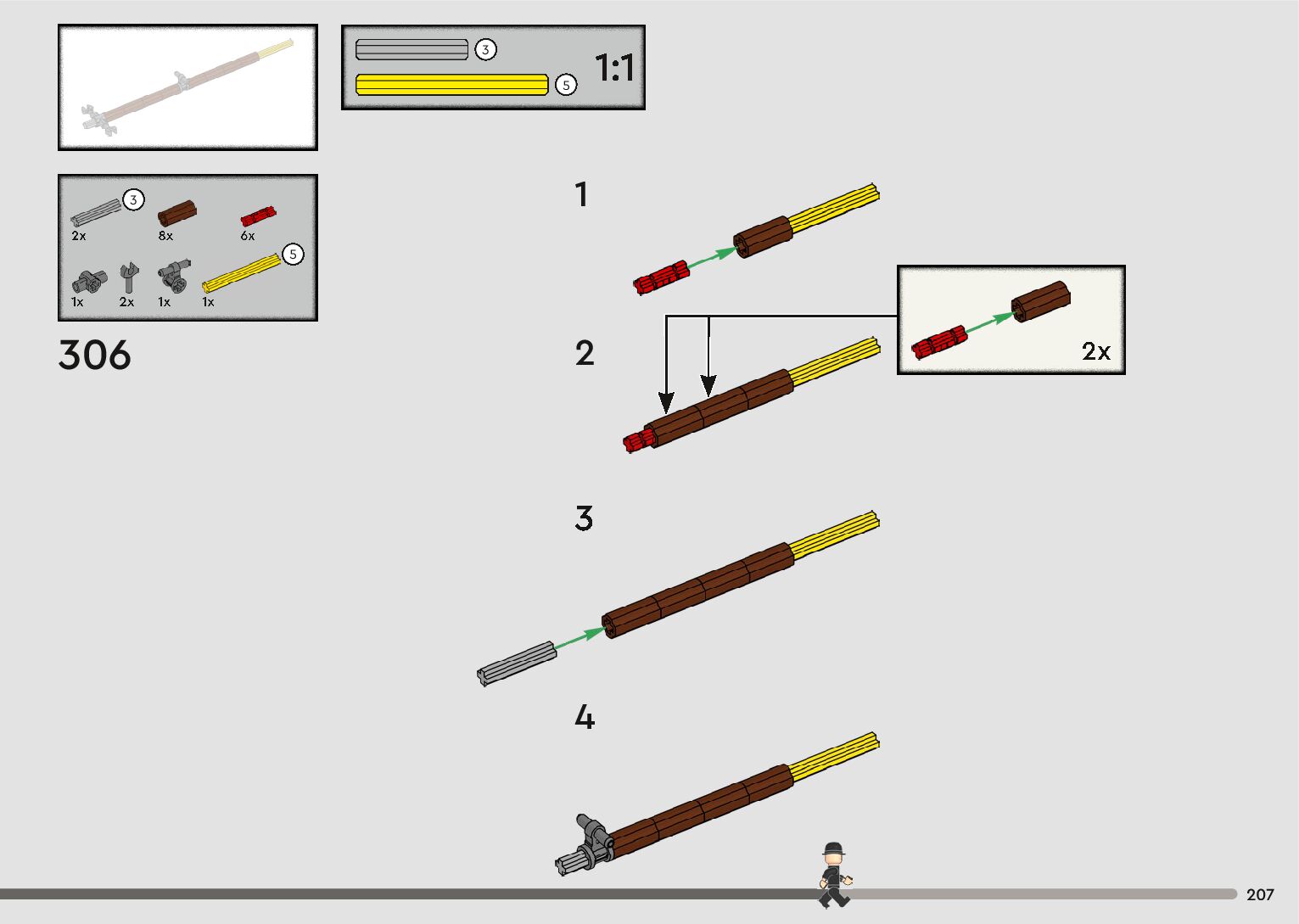 3
5
1:1

3
2x
8x
6x
5
1x
2x
1x
1x

306

1

2

2x

3

4

207