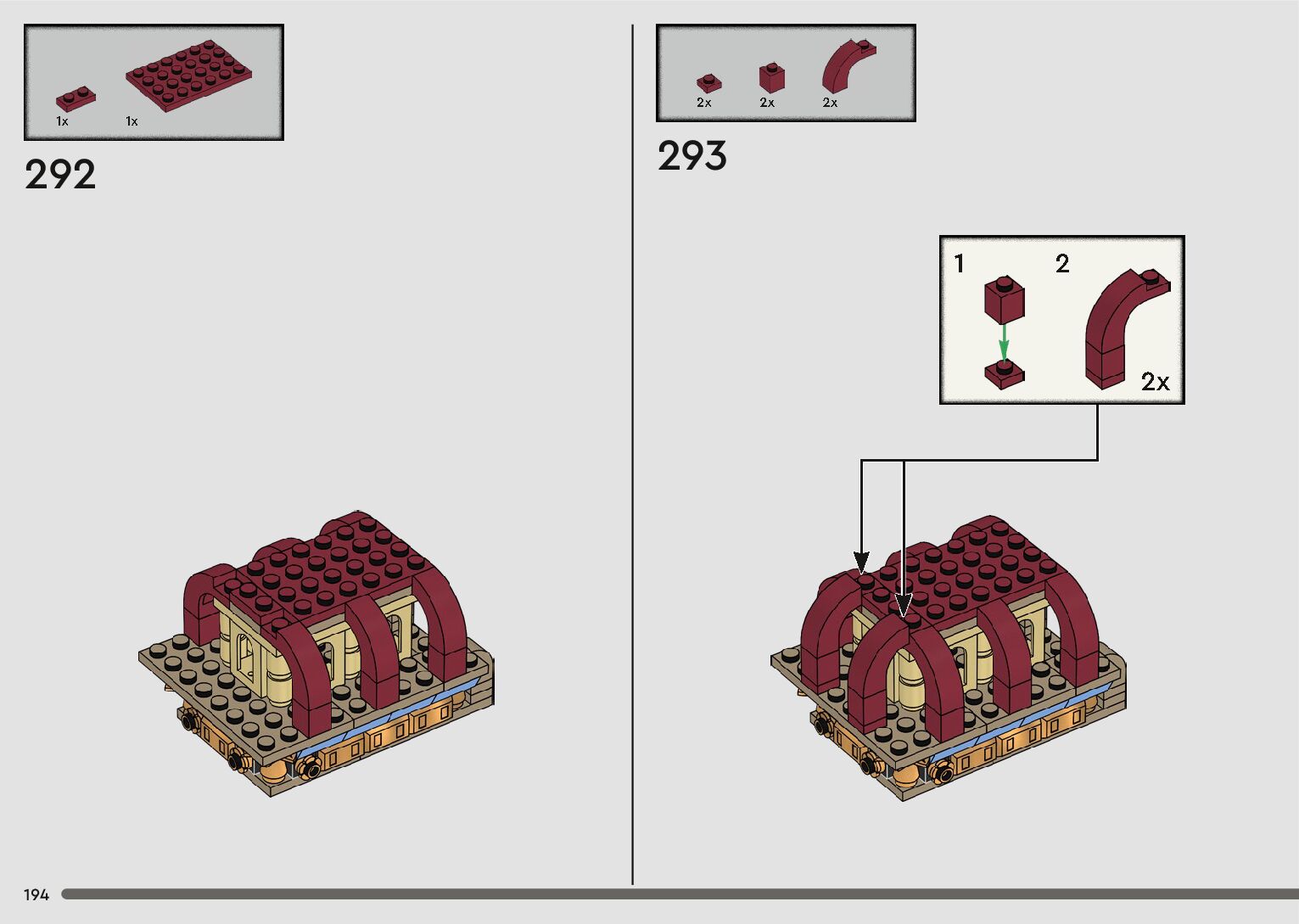 1x 1x

292

2x 2x 2x

293

1 2

2x

194