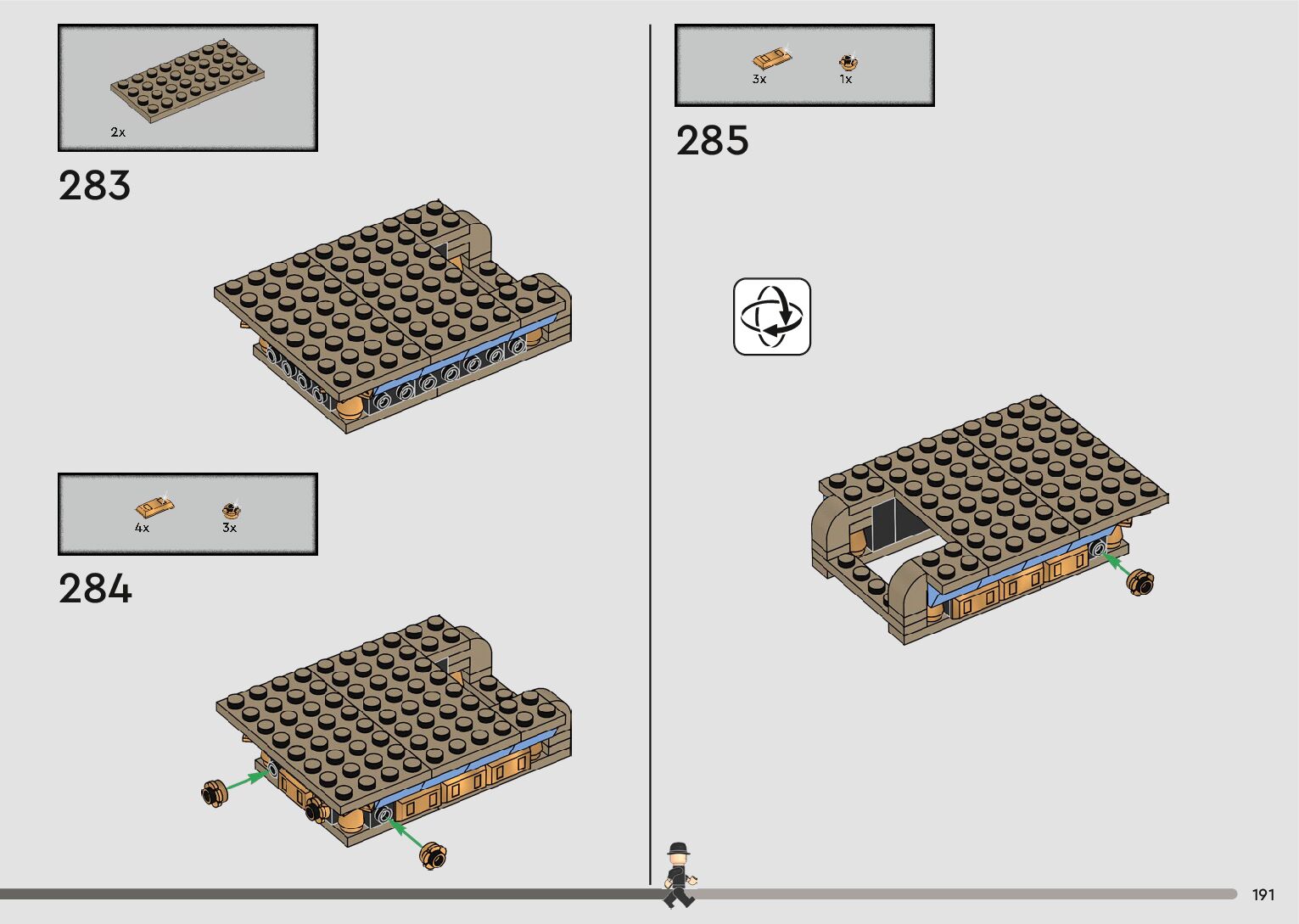 2x

283

4x 3x

284

3x 1x

285

191