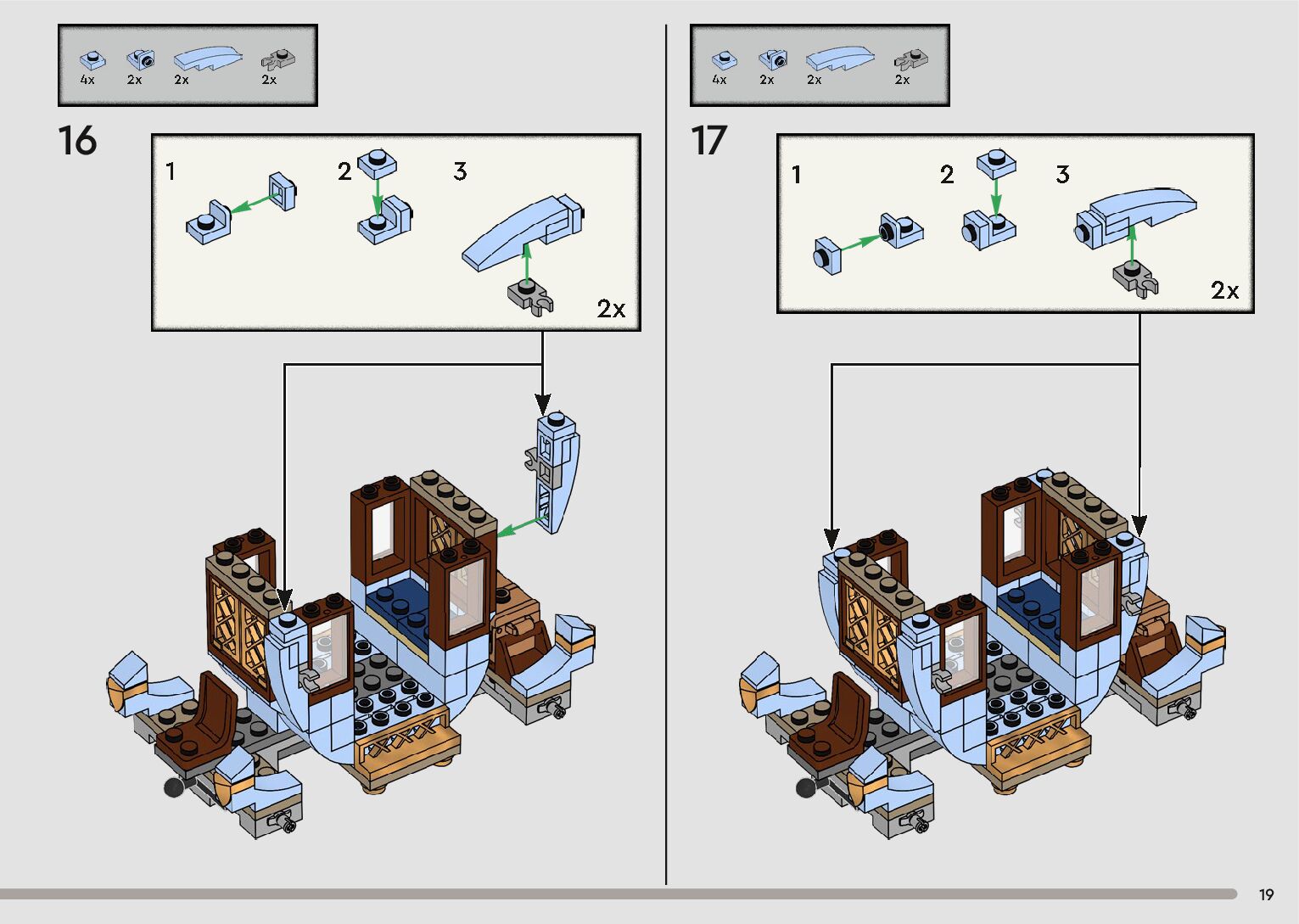 4x 2x 2x 2x

16

1 2 3

2x

4x 2x 2x 2x

17

1 2 3

2x

19