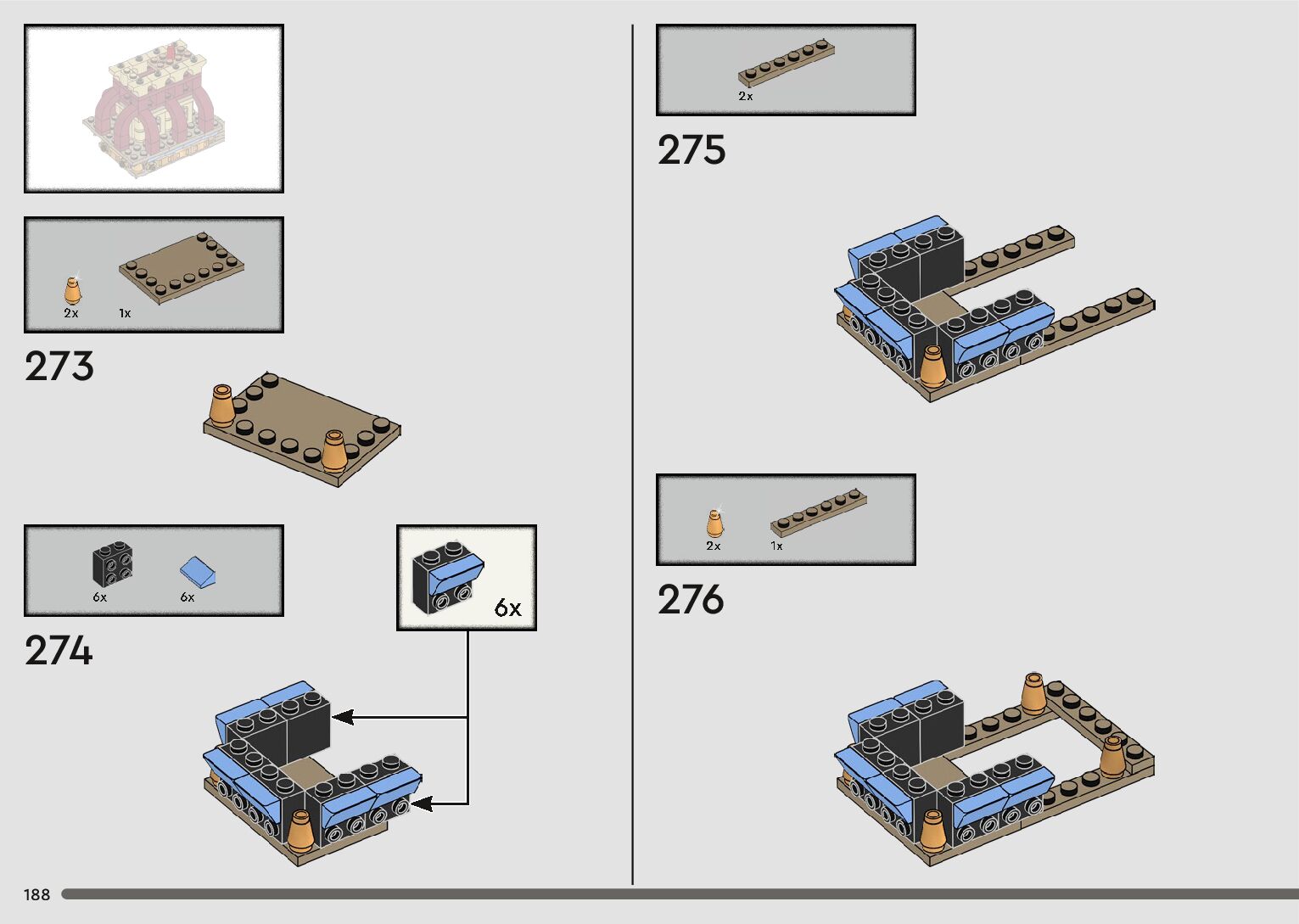 2x 1x

273

6x 6x

274

6x

2x

275

2x 1x

276

188