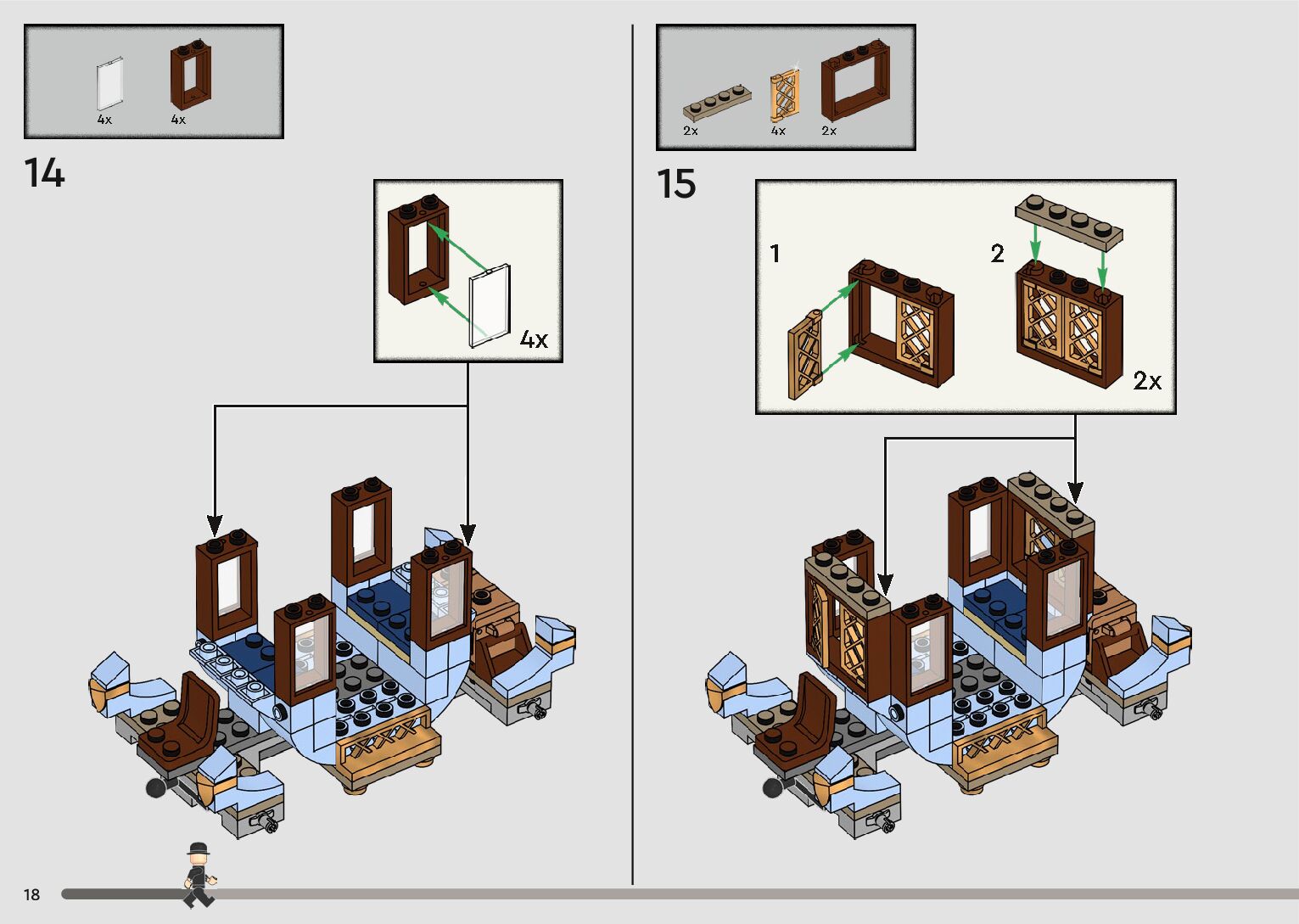 4x 4x

14

4x

2x 4x 2x

15

1

2

2x

18