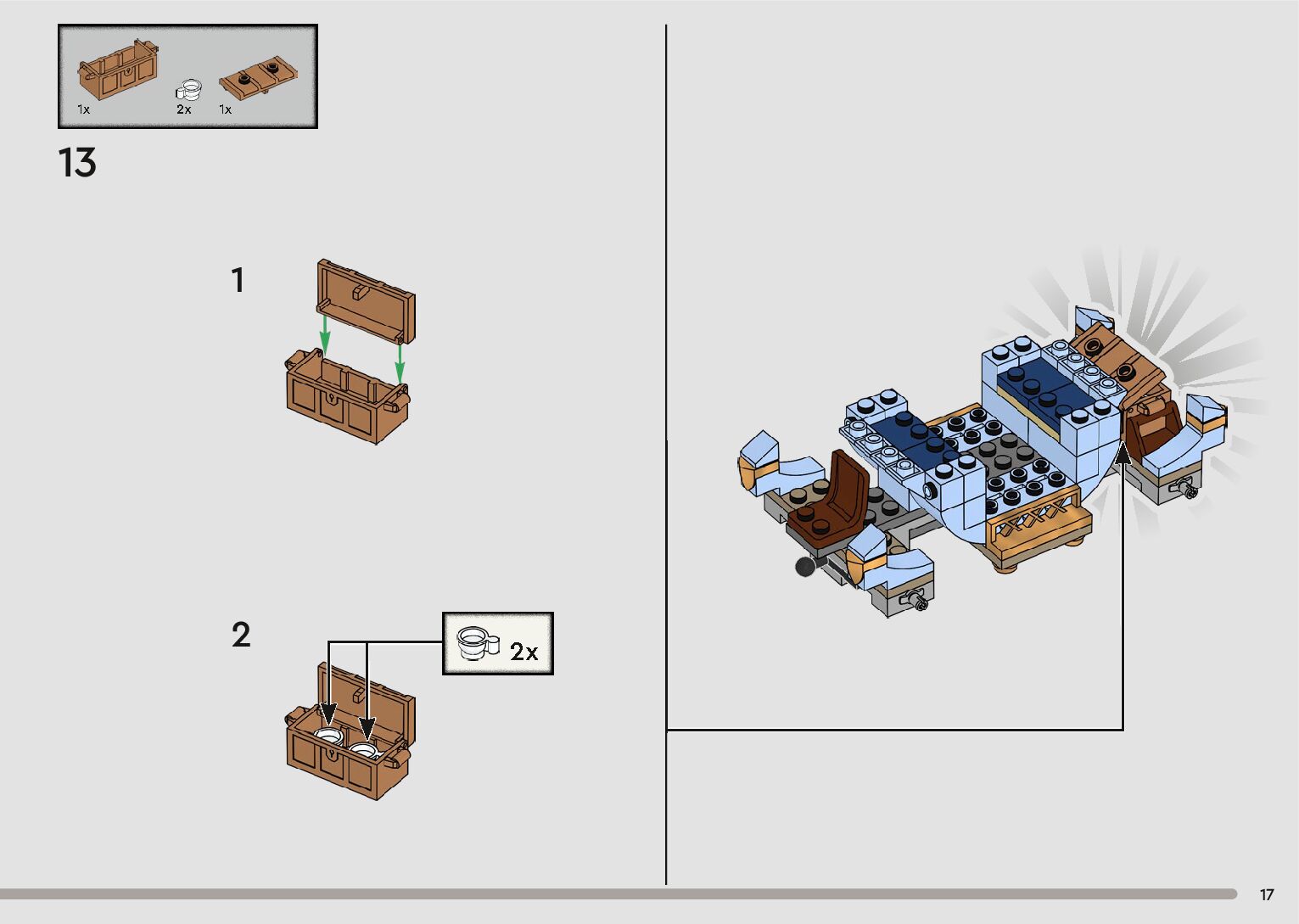 1x 2x 1x

13

1

2

2x

17