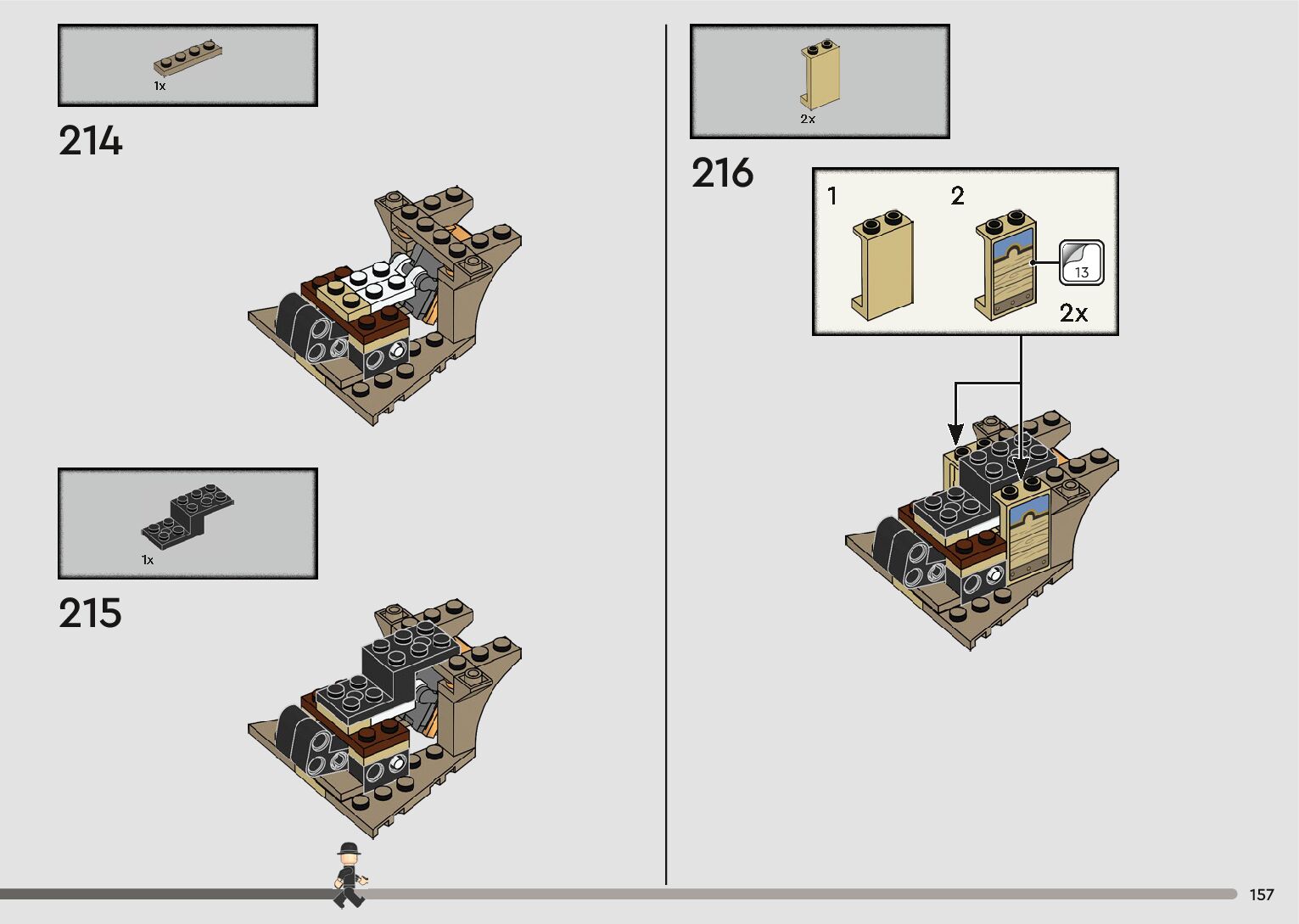 1x

214

1x

215

2x

216

1

2

13

2x

157