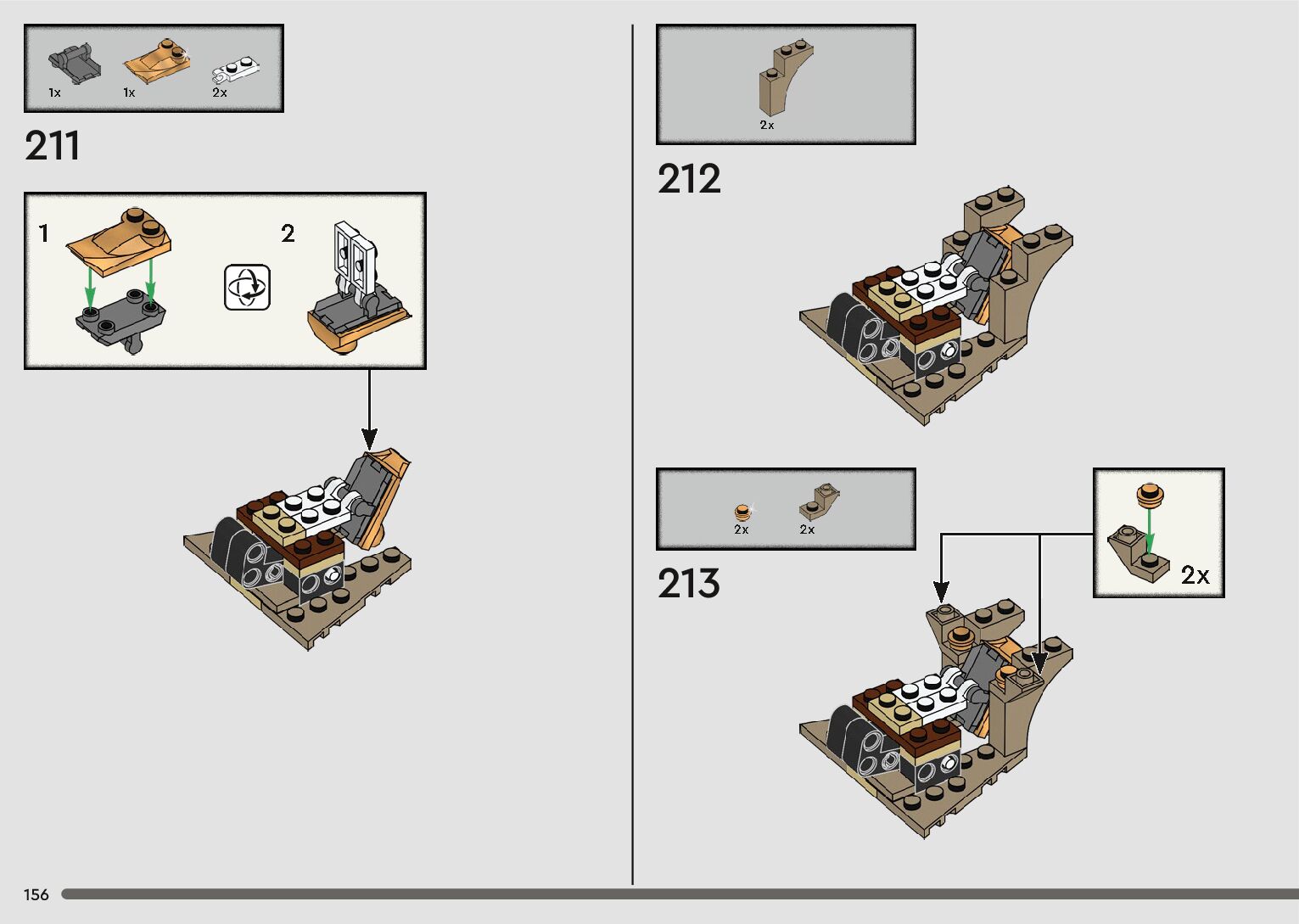 1x 1x 2x

211

1

2

2x

212

2x 2x

213

2x

156