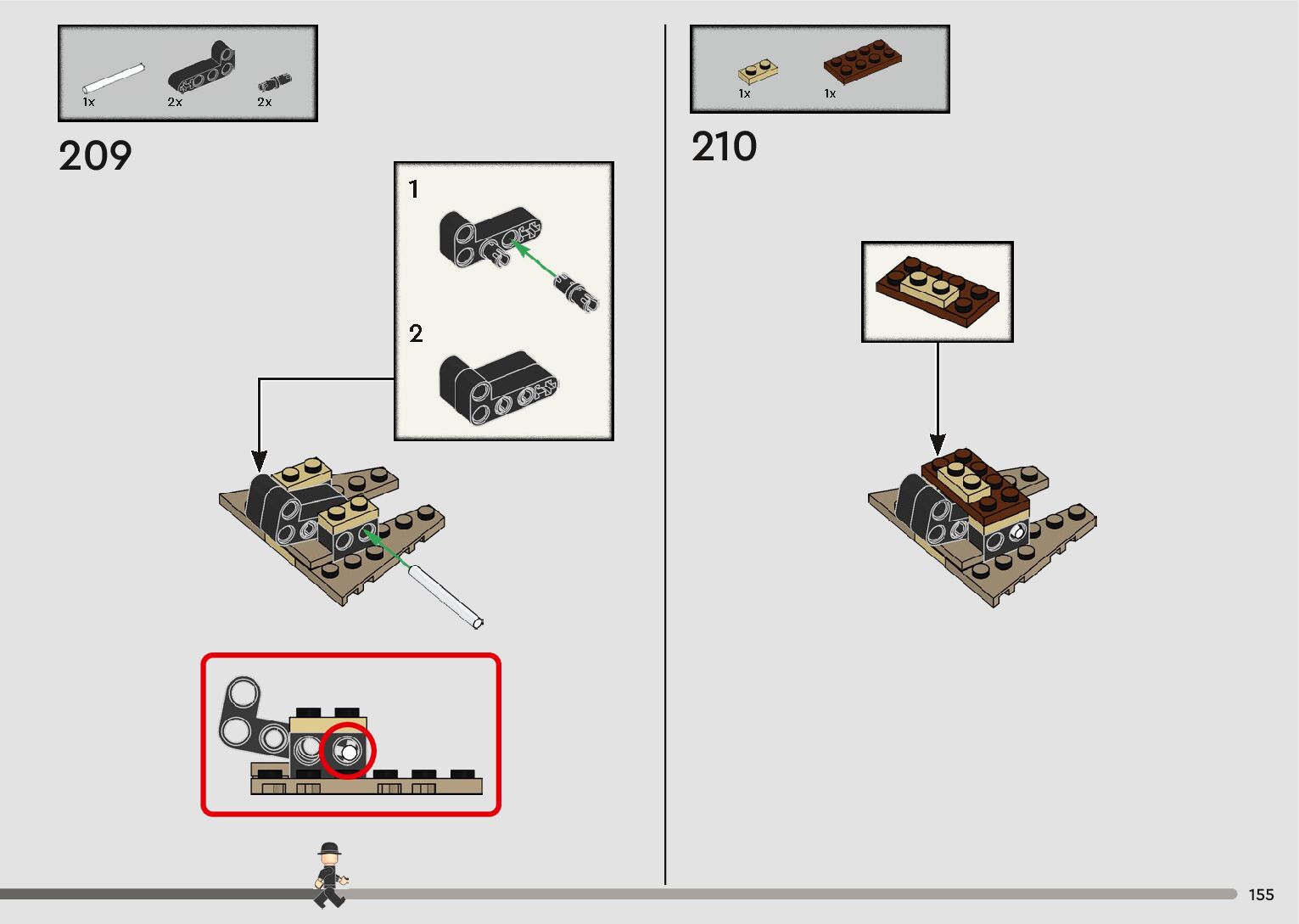 1x 2x 2x

209

1

2

1x 1x

210

155