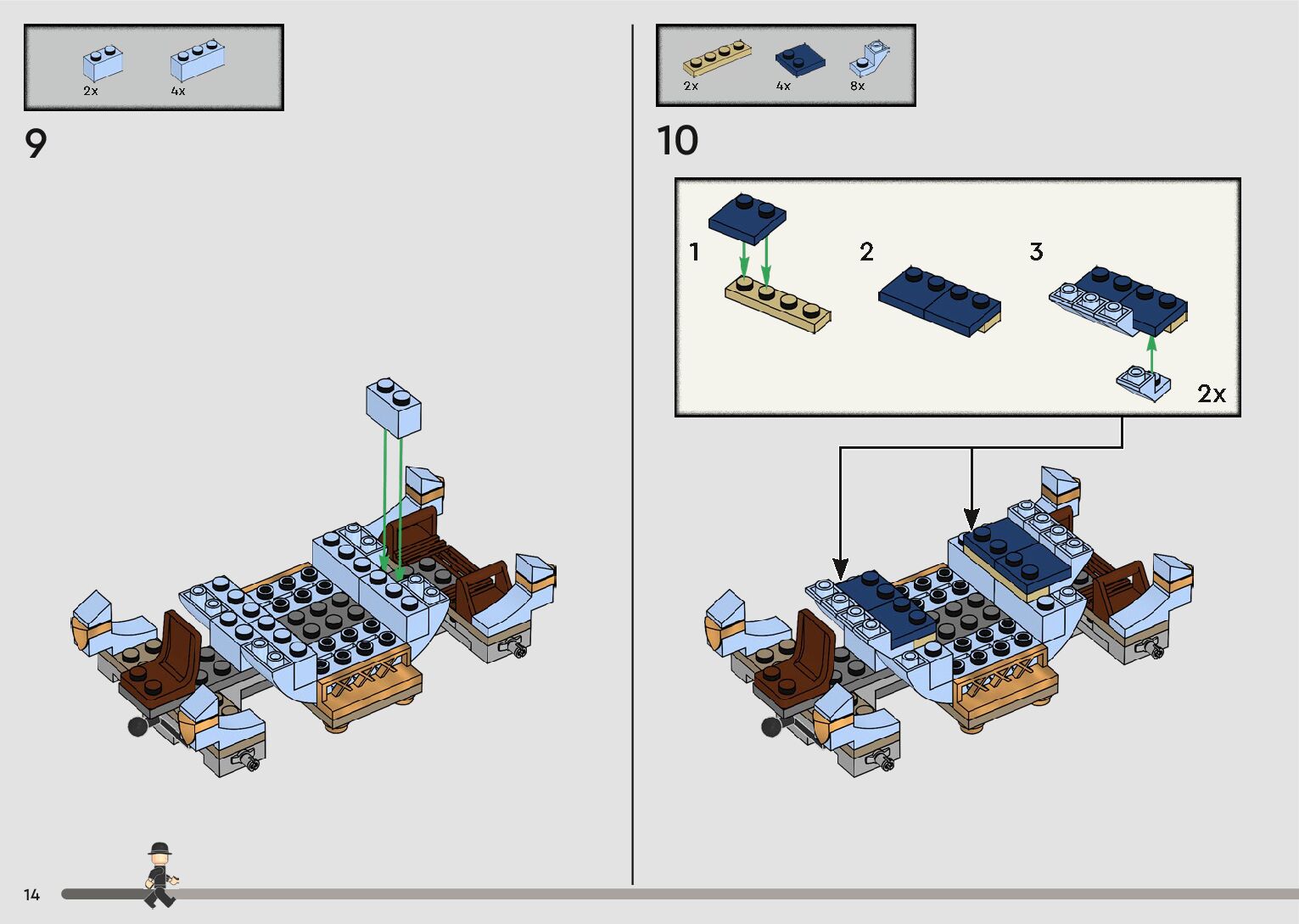 2x 4x

9

2x 4x 8x

10

1

2

3

2x

14