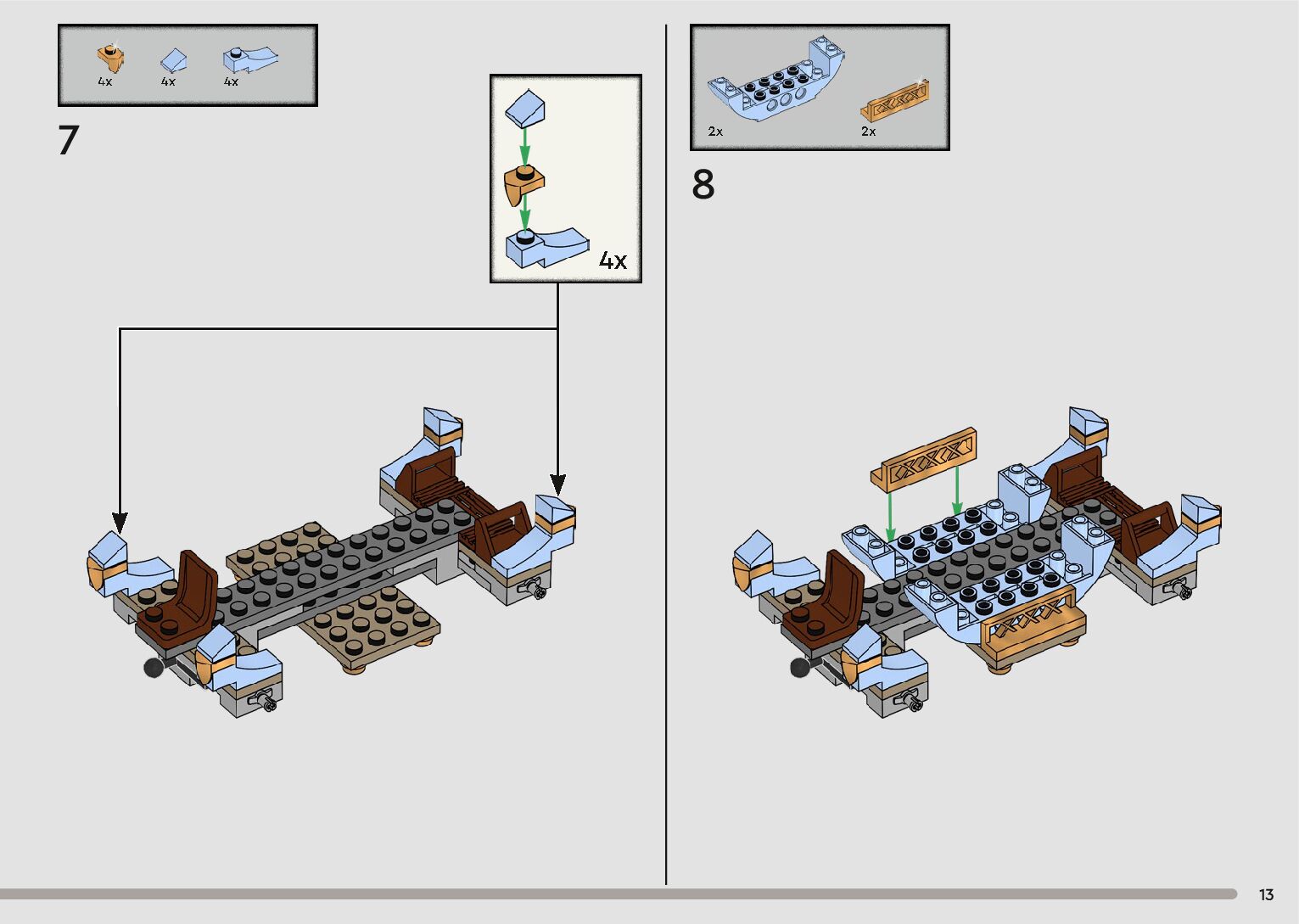 4x 4x 4x

7

4x

2x 2x

8

13