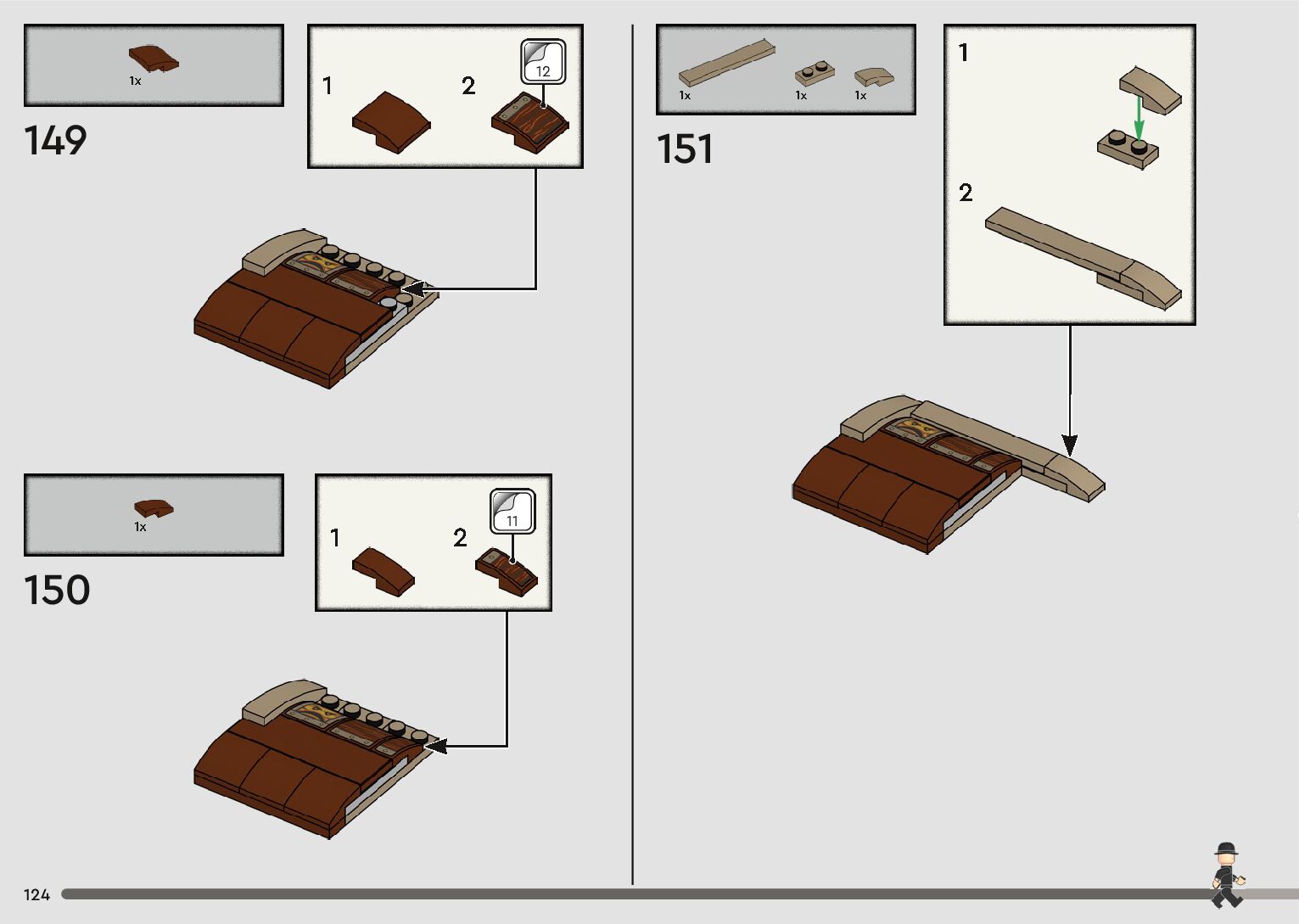 1x

149

1

2

12

1x

150

1

2

11

1x 1x 1x

151

1

2

124