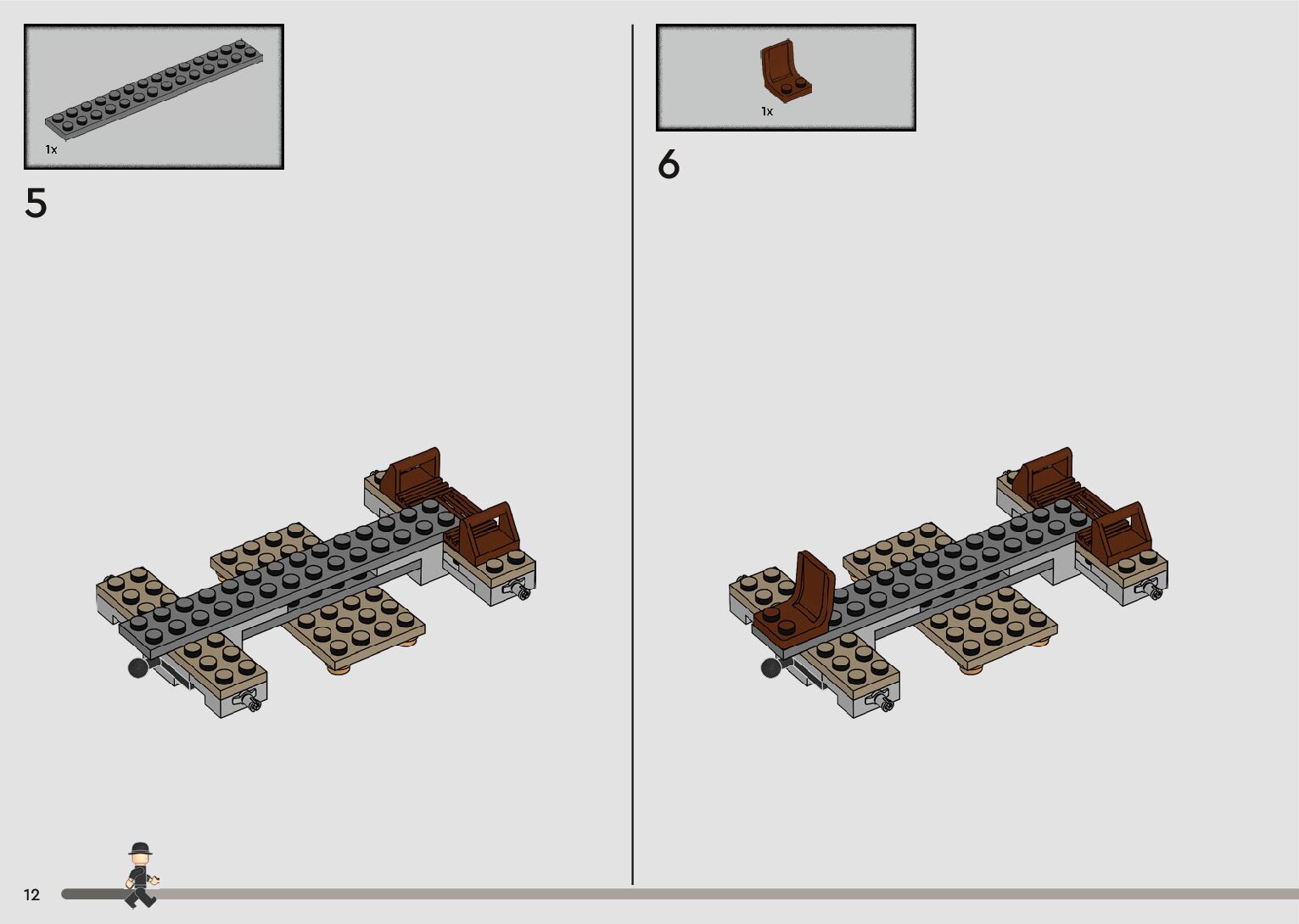 1x

5

1x

6

12