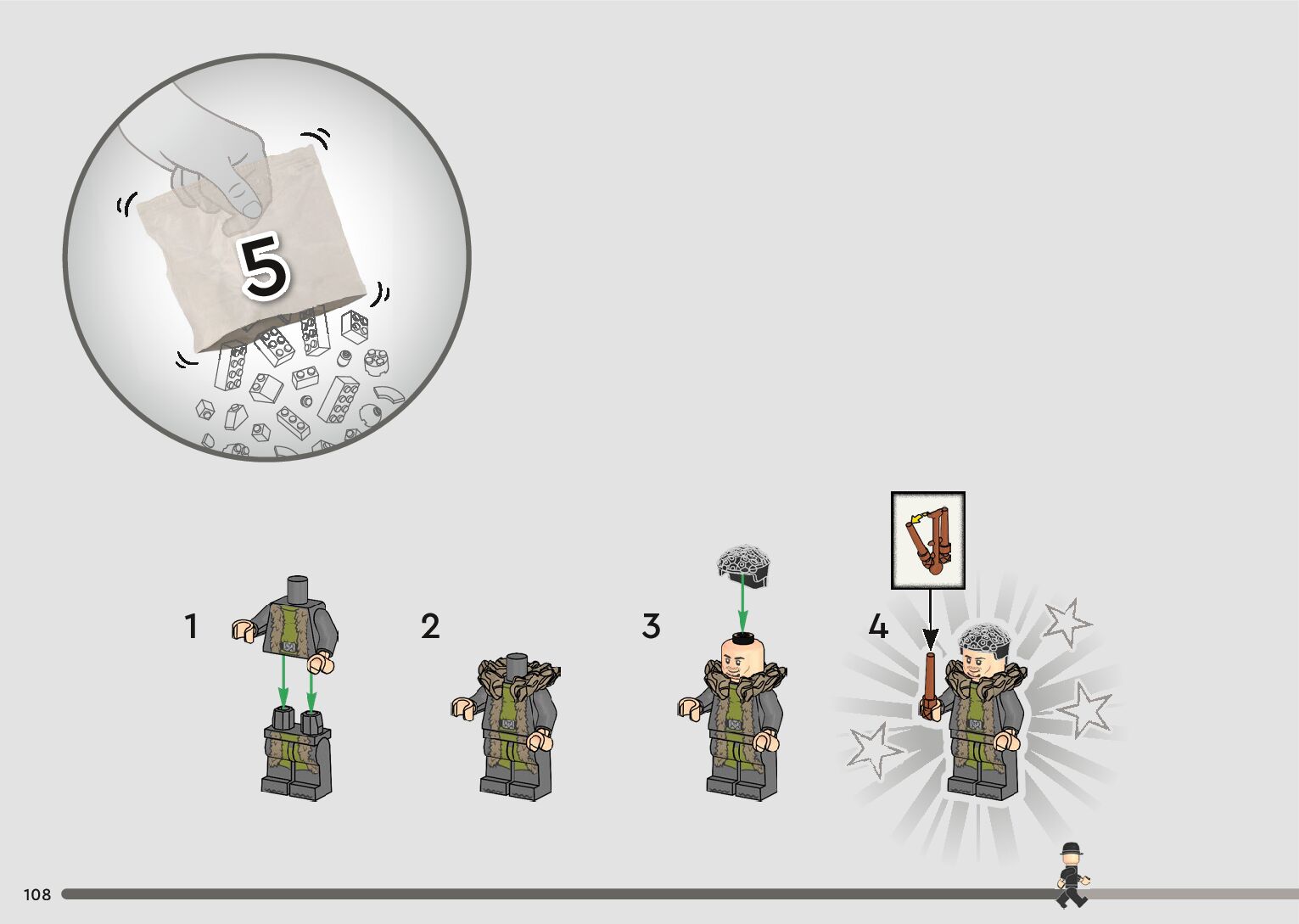 5

1

2

3

4

108