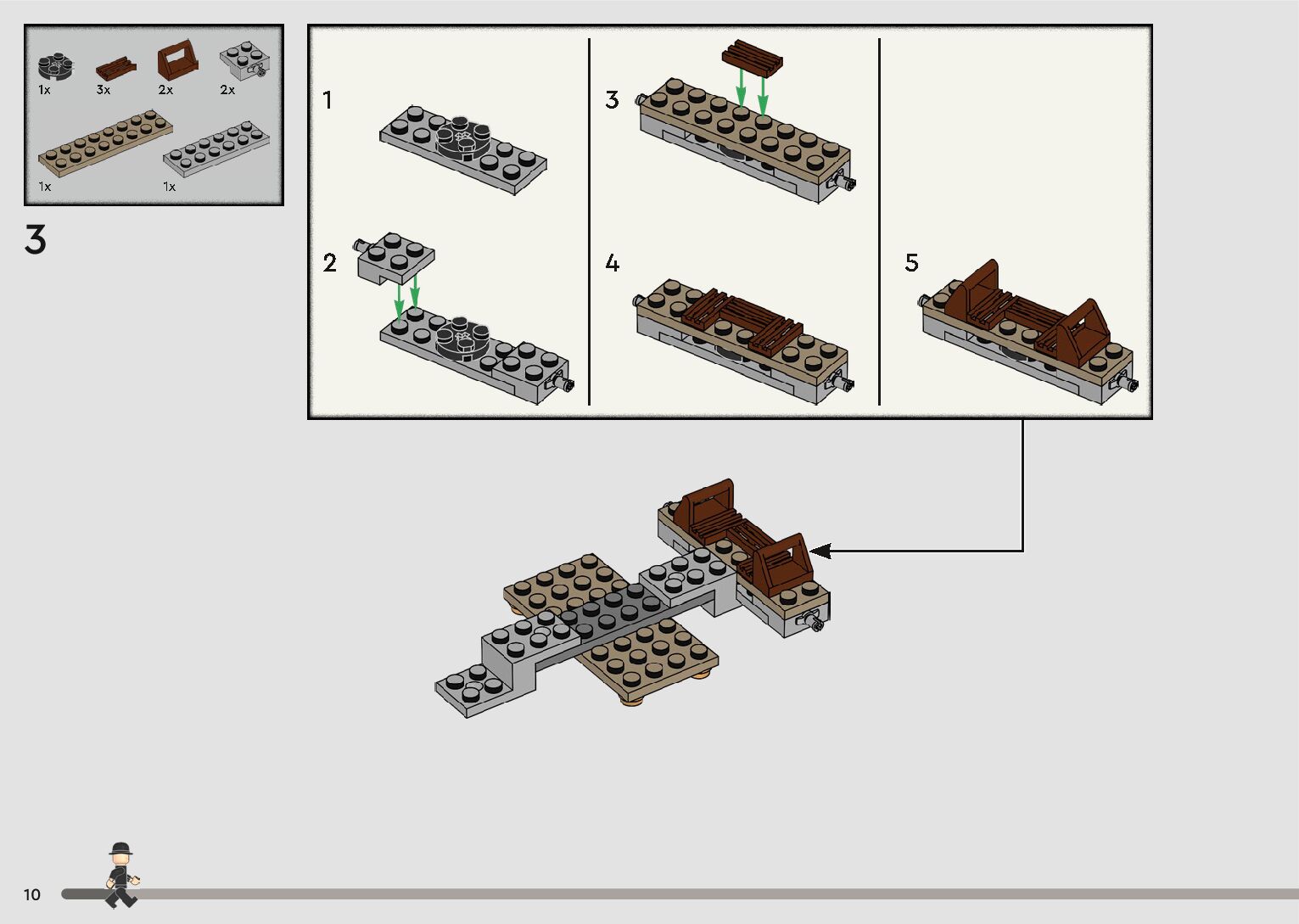 1x 3x 2x 2x

1x 1x

3

1

2

3

4

5

10