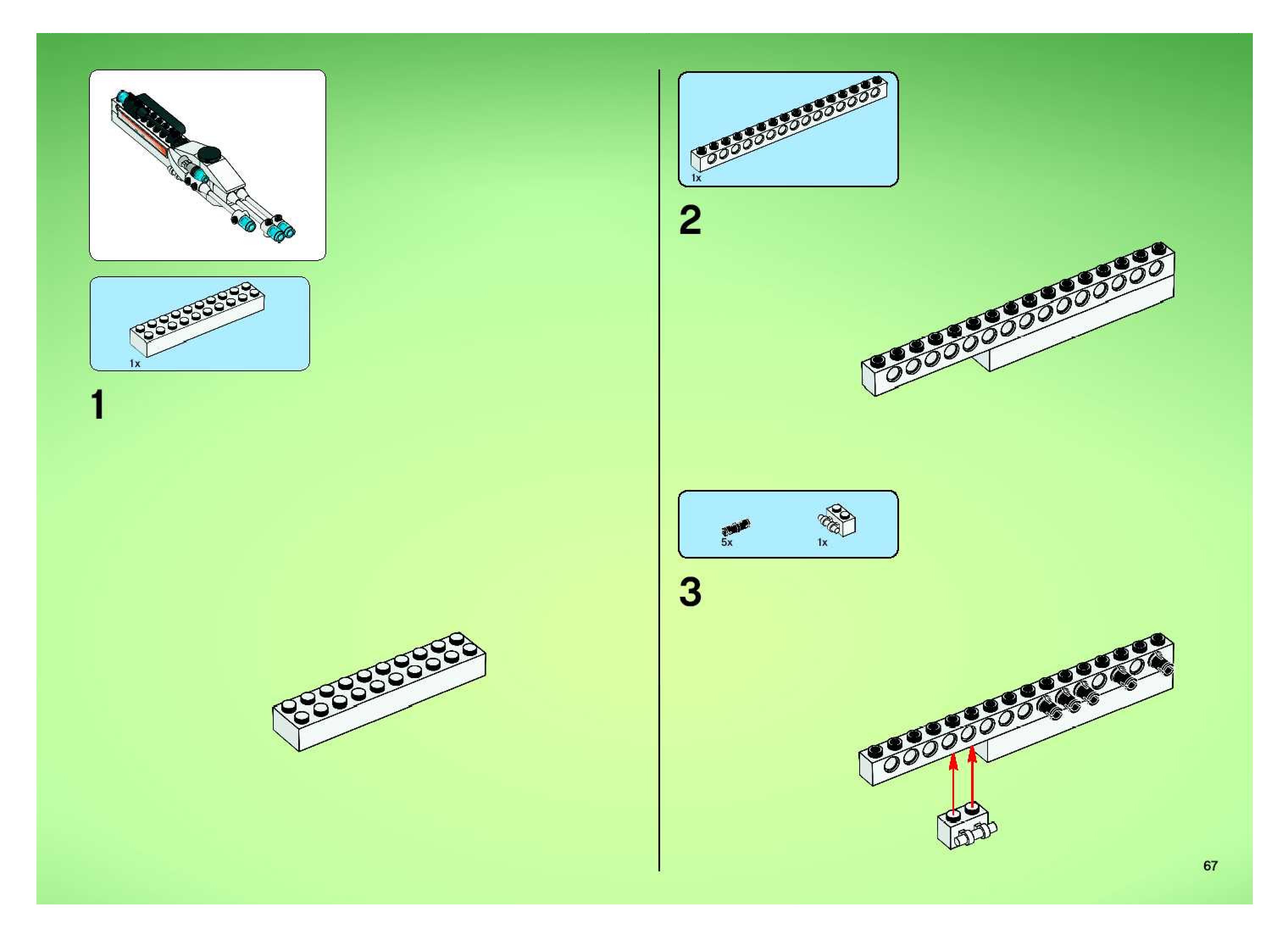 1x

1

1x

2

5x

1x

3

67