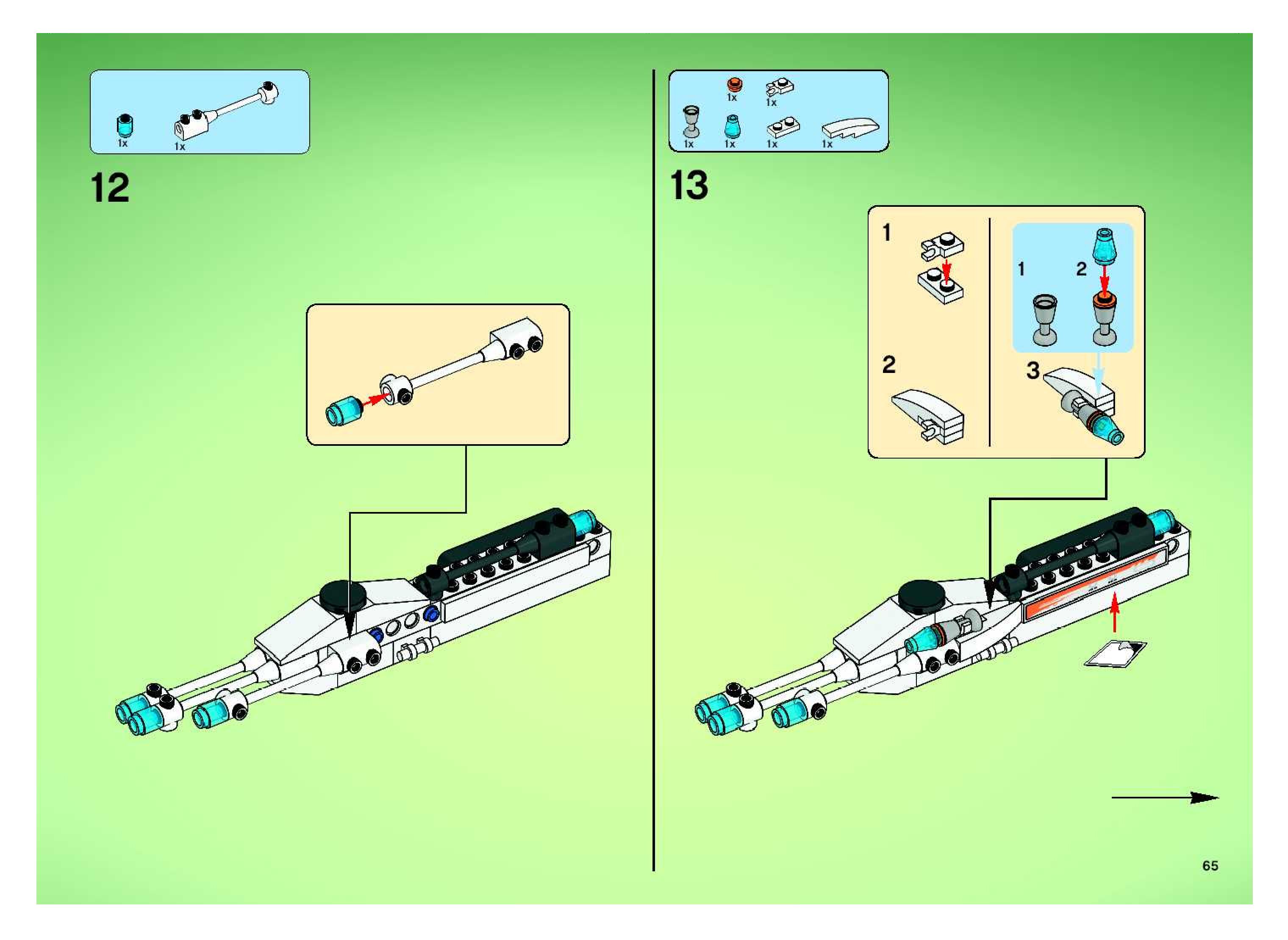 1x 1x

12

1x 1x 1x 1x 1x 1x

13

1

2

1 2

3

65