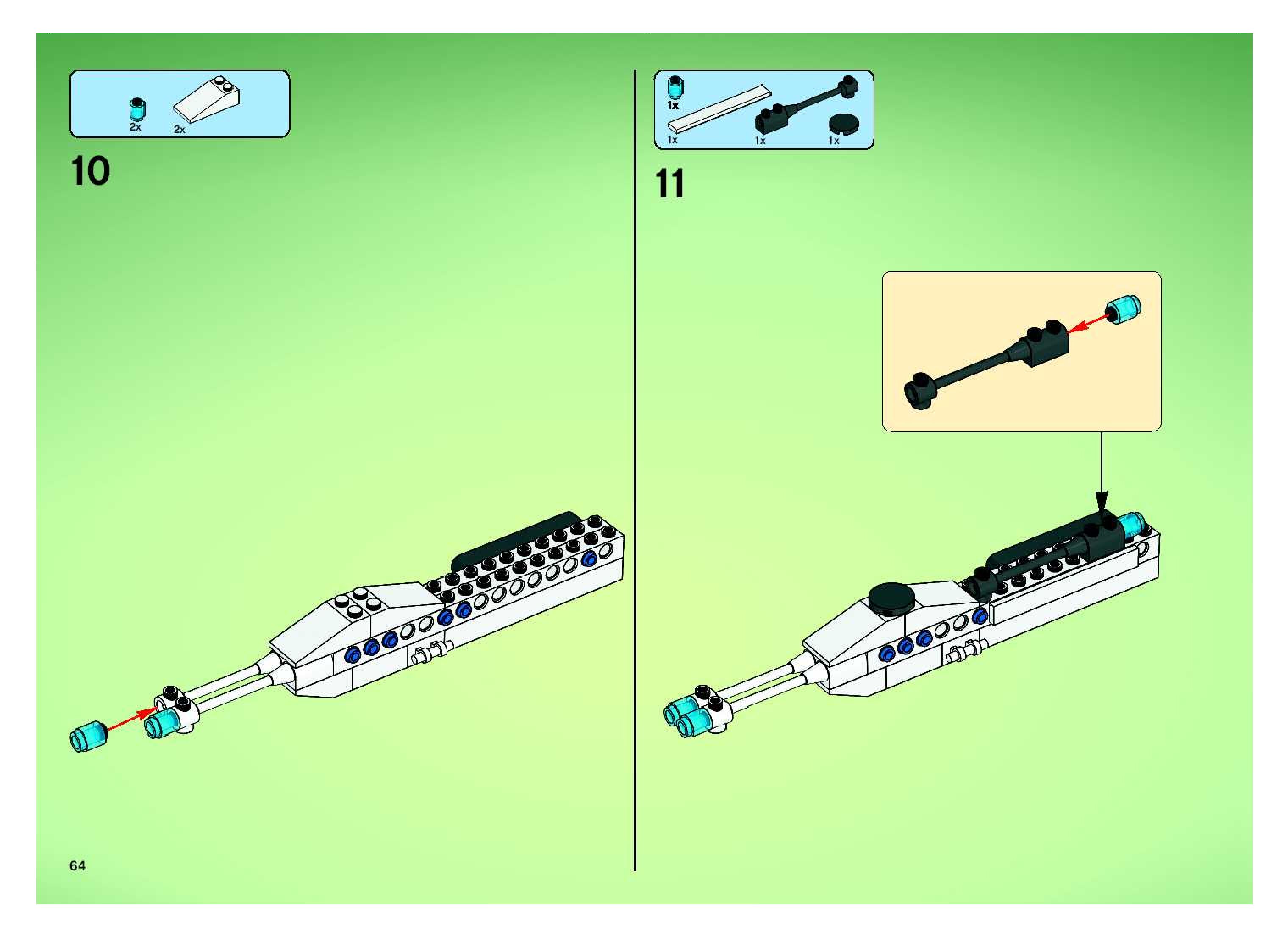 2x 2x

10

1x 1x 1x 1x

11

64