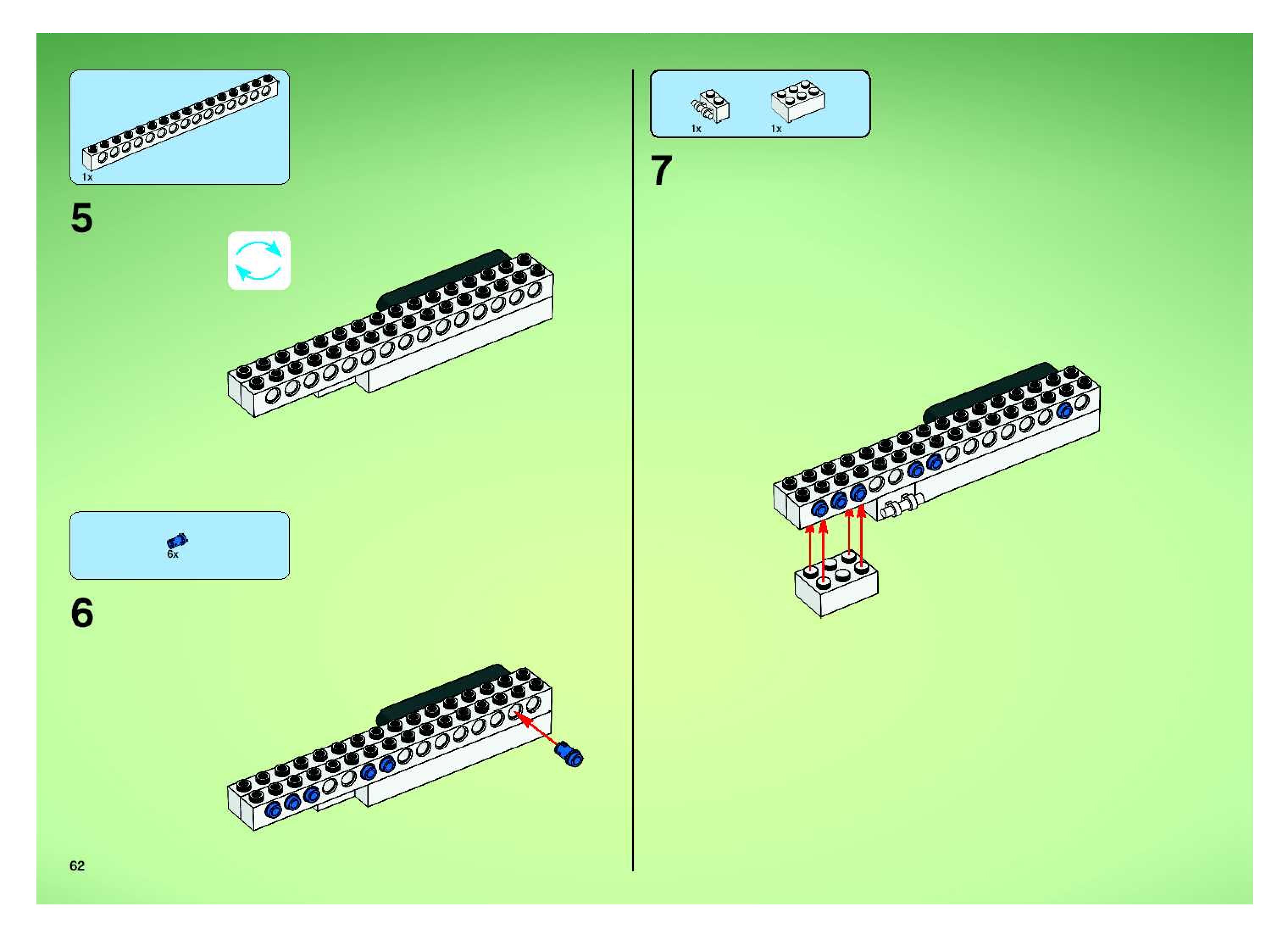 1x

5

6x

6

62

1x

1x

7