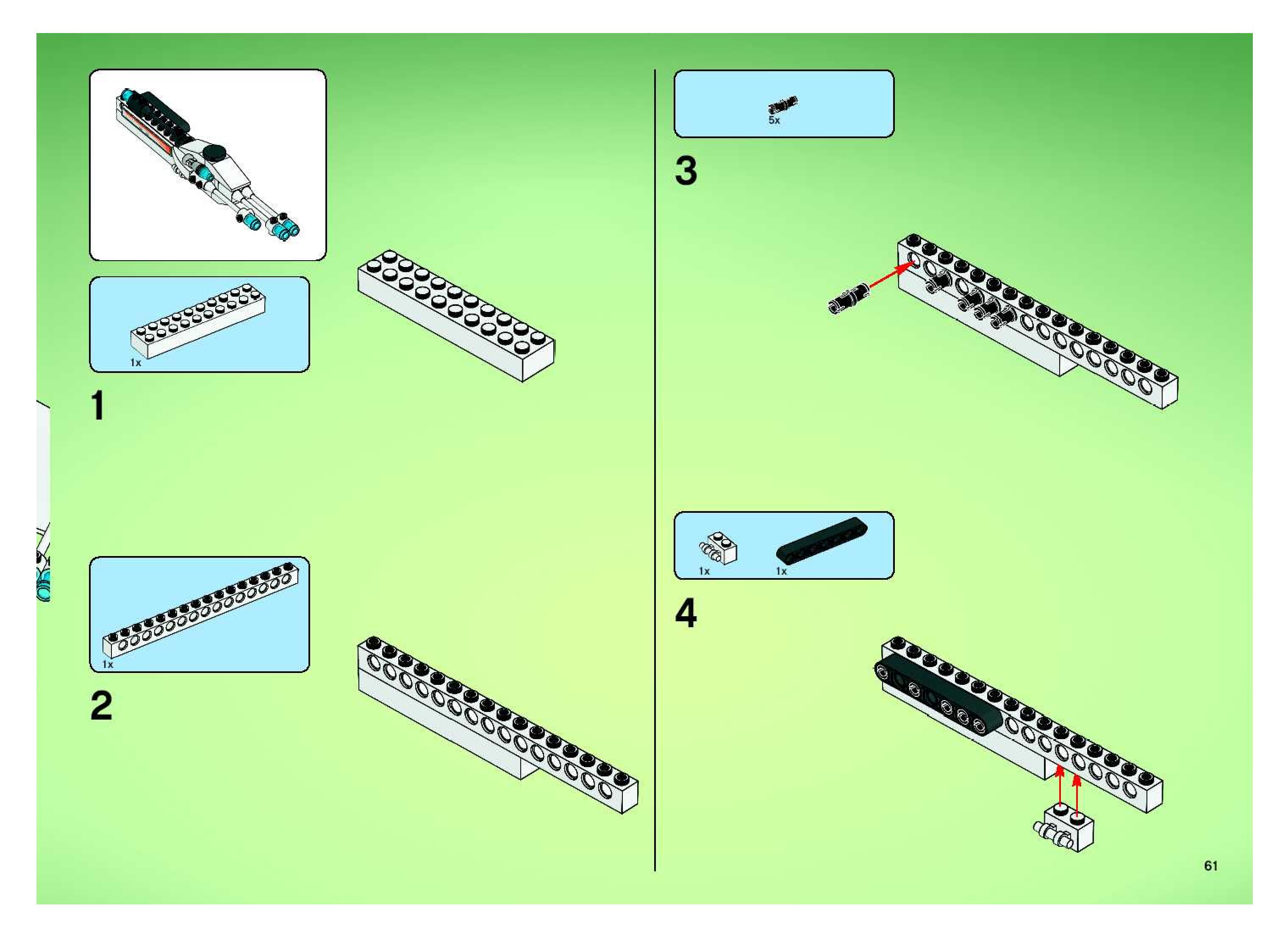 1x

1

1x

2

5x

3

1x 1x

4

61