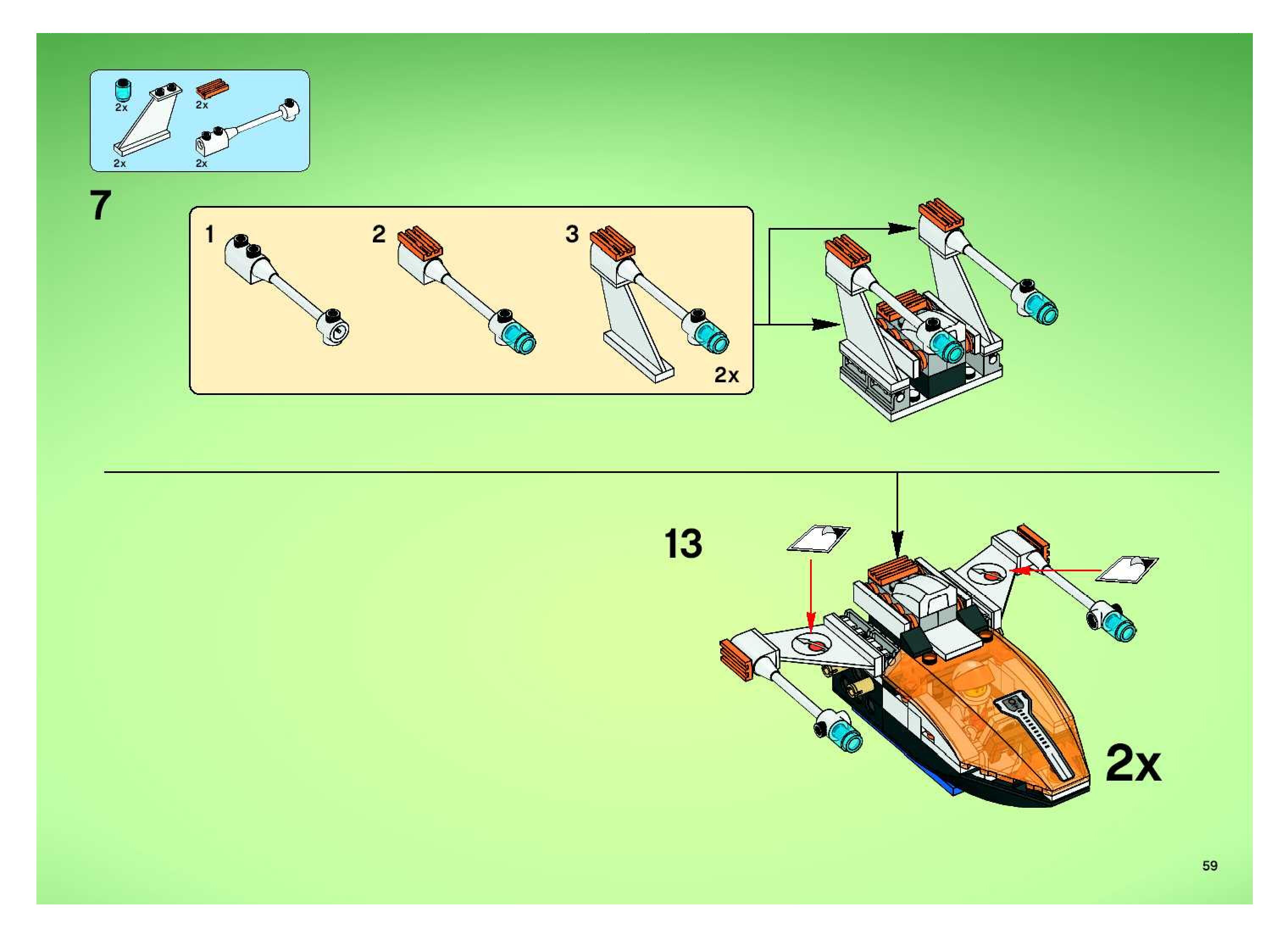 2x
2x
2x
2x

7

1
2
3
2x

13

2x

59