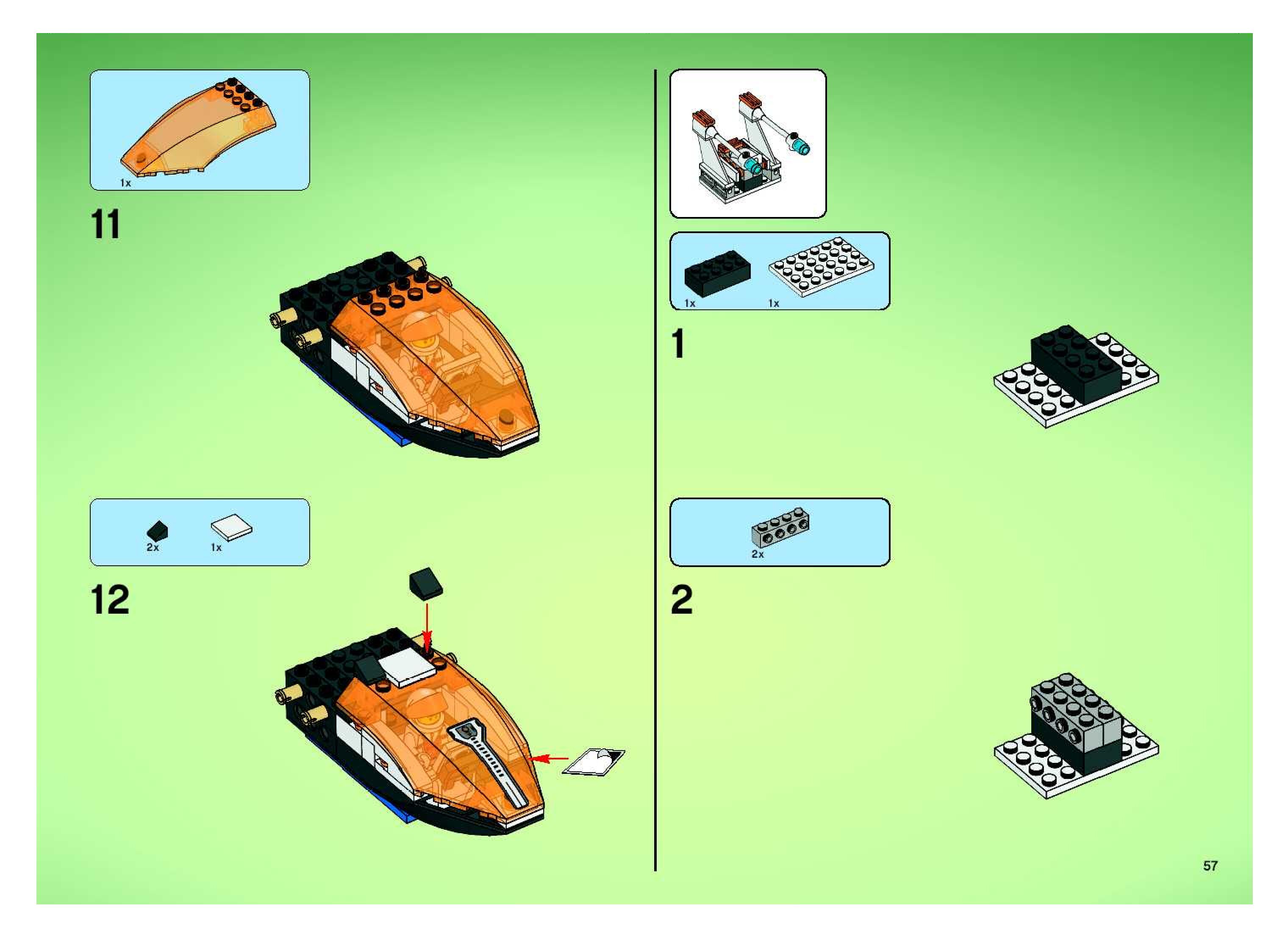 1x

11

2x 1x

12

1x 1x

1

2x

2

57