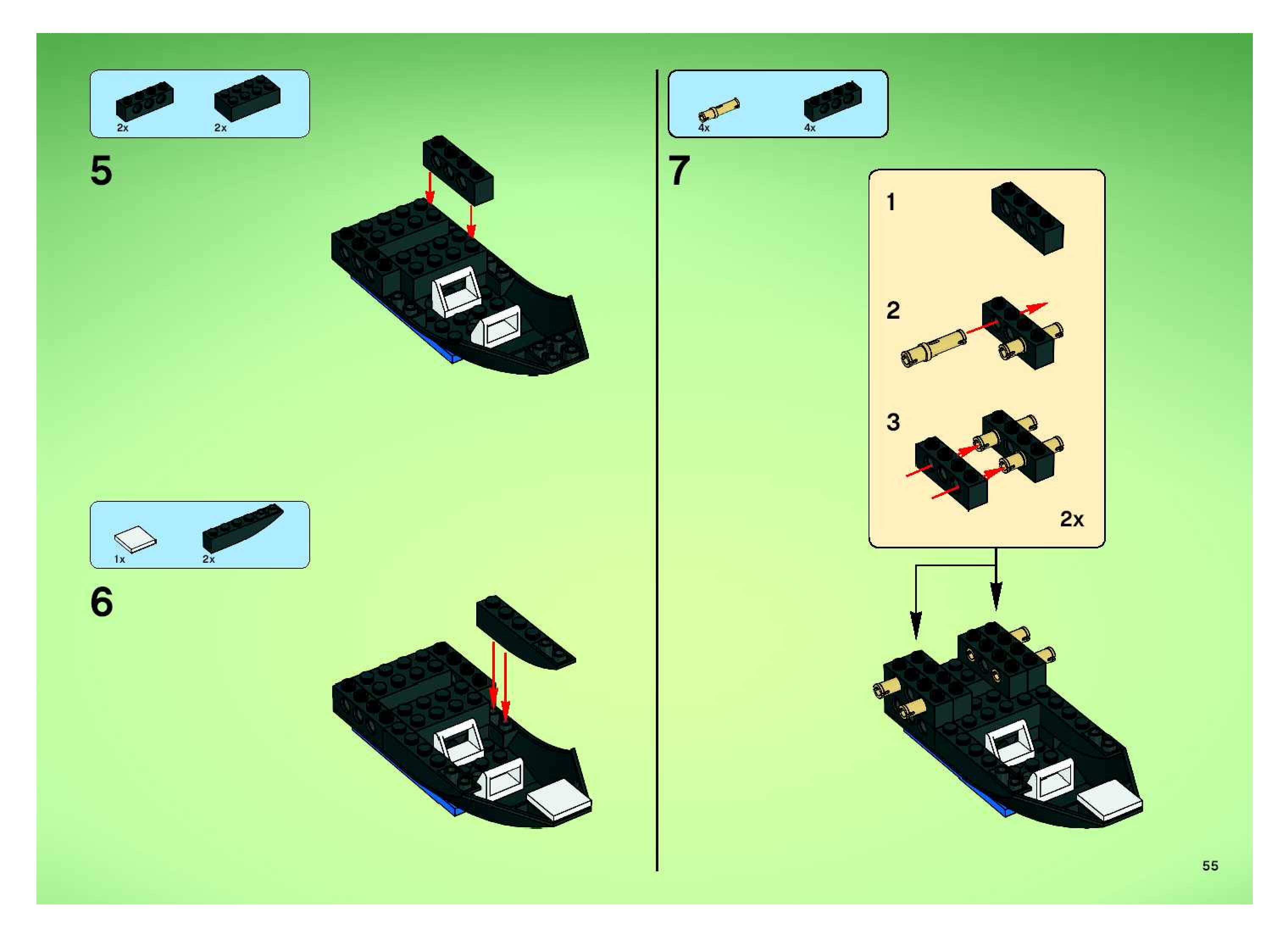 2x 2x

5

1x 2x

6

4x 4x

7

1

2

3

2x

55