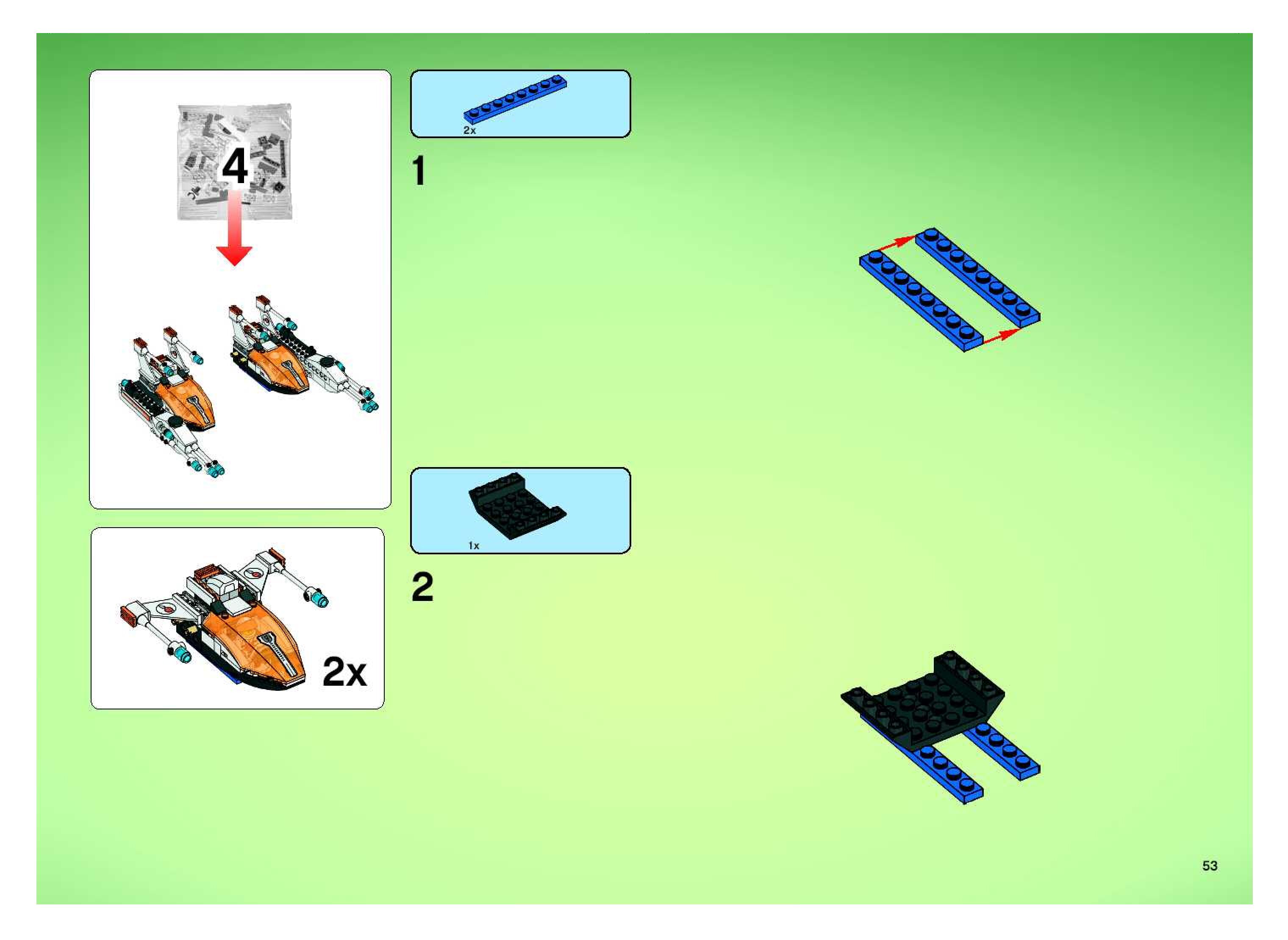 4

2x

2x

1

1x

2

53