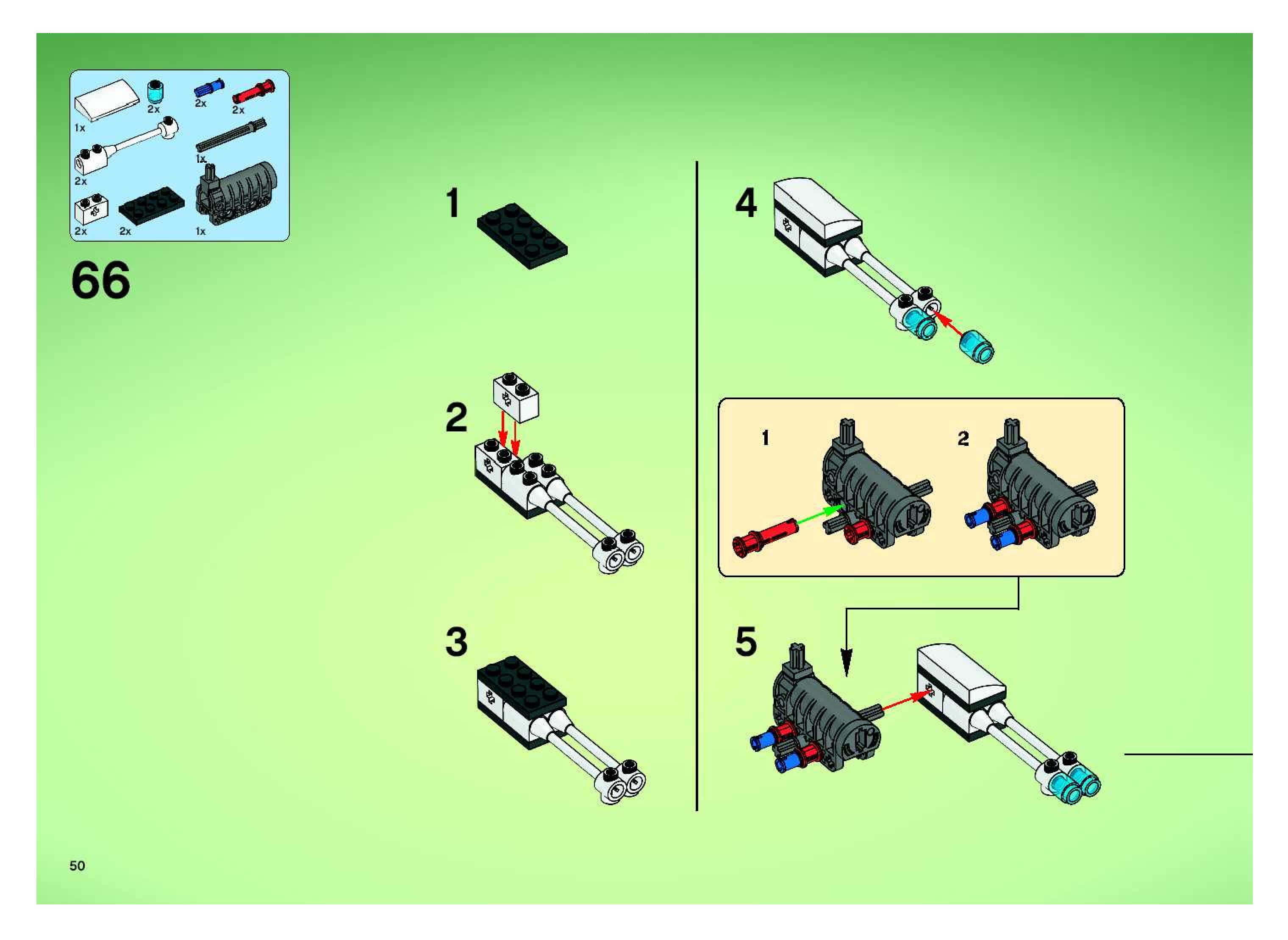 1x
2x
2x
2x
2x
1x
2x
2x
1x

66

1

2

3

4

1

2

5

50