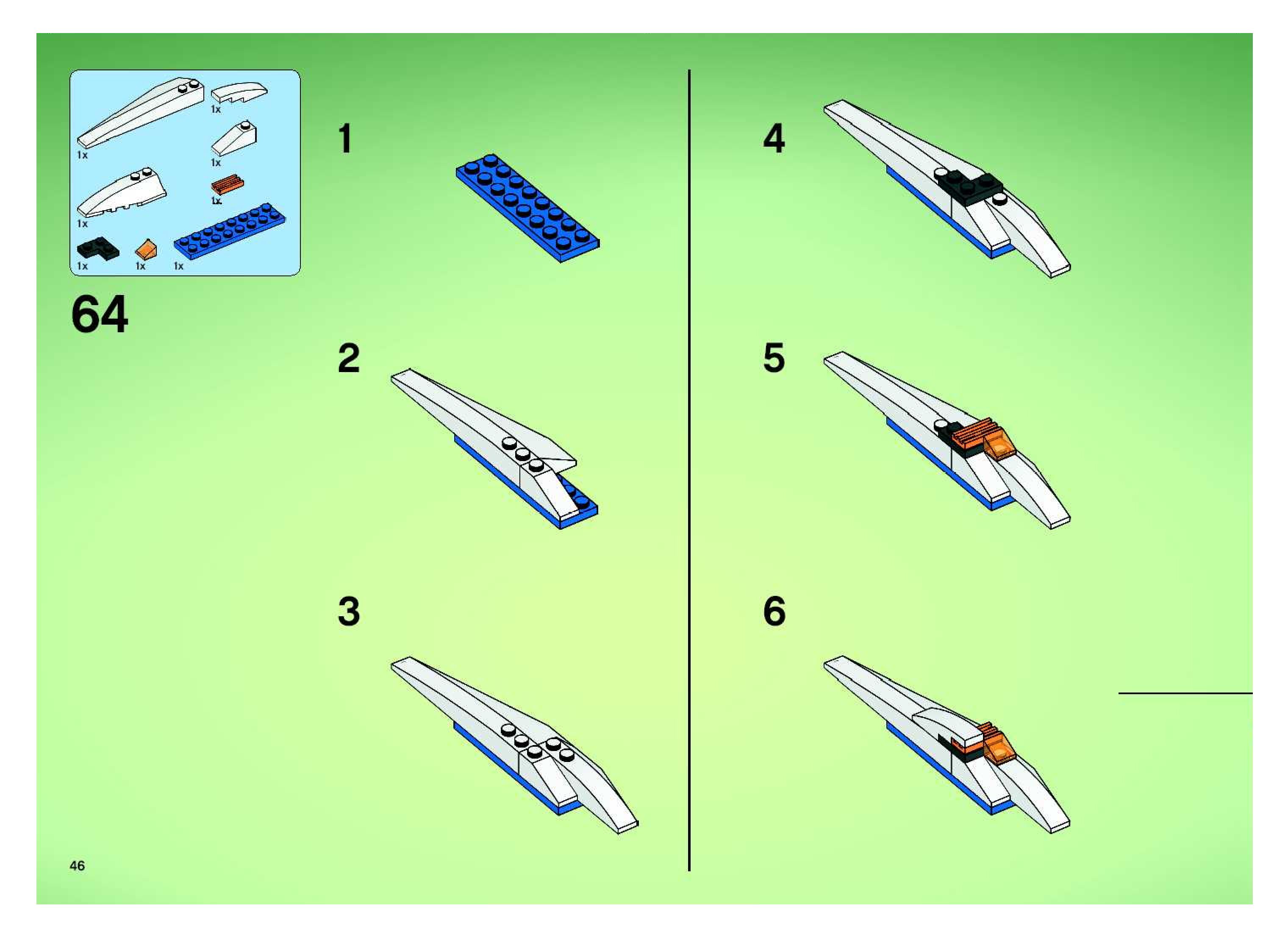 1x

1x

1x

1x

1x

1x

1x

1x

64

1

2

3

4

5

6

46