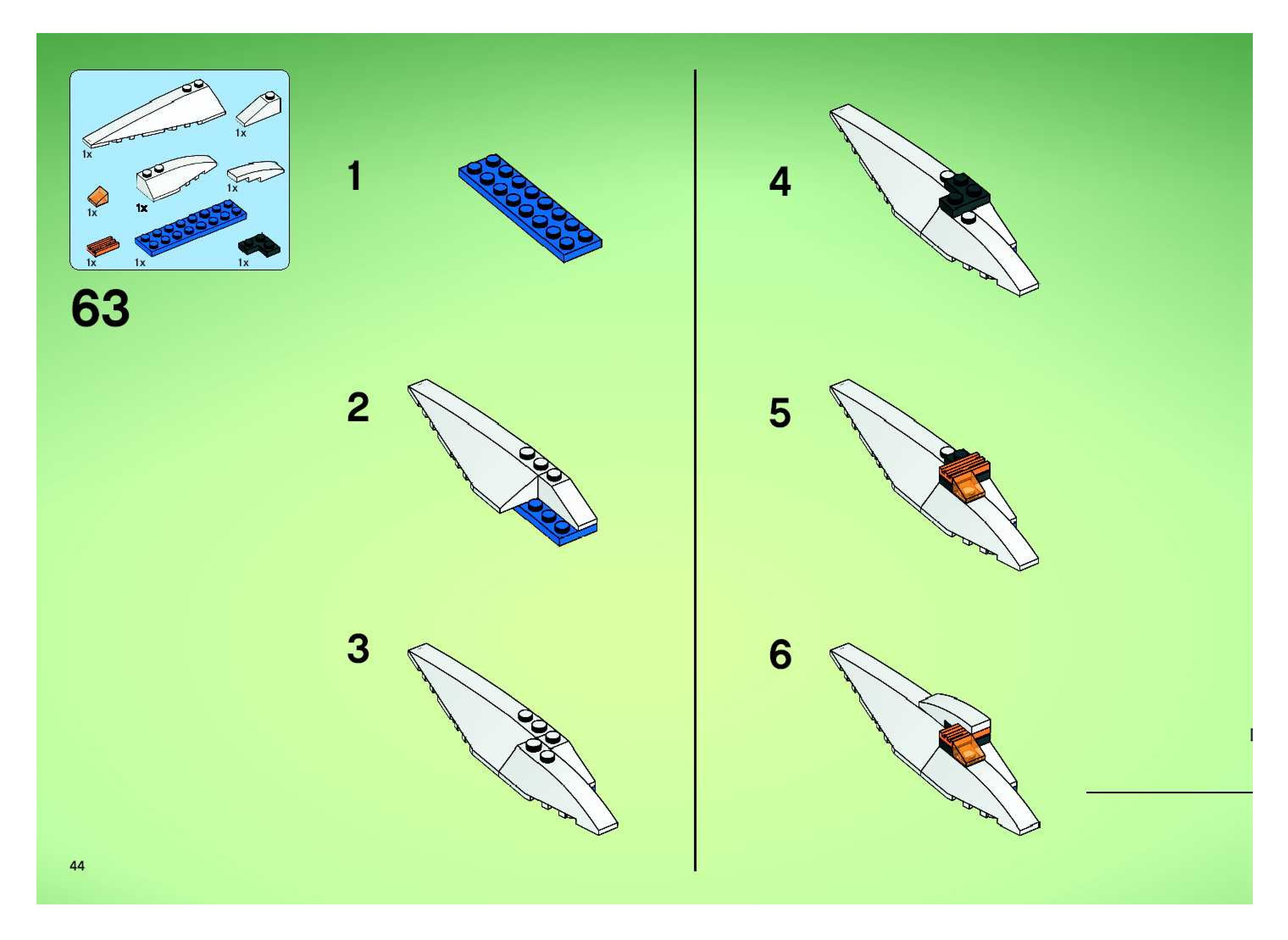 1x
1x
1x
1x
1x
1x
1x
1x

63

1

2

3

4

5

6

44