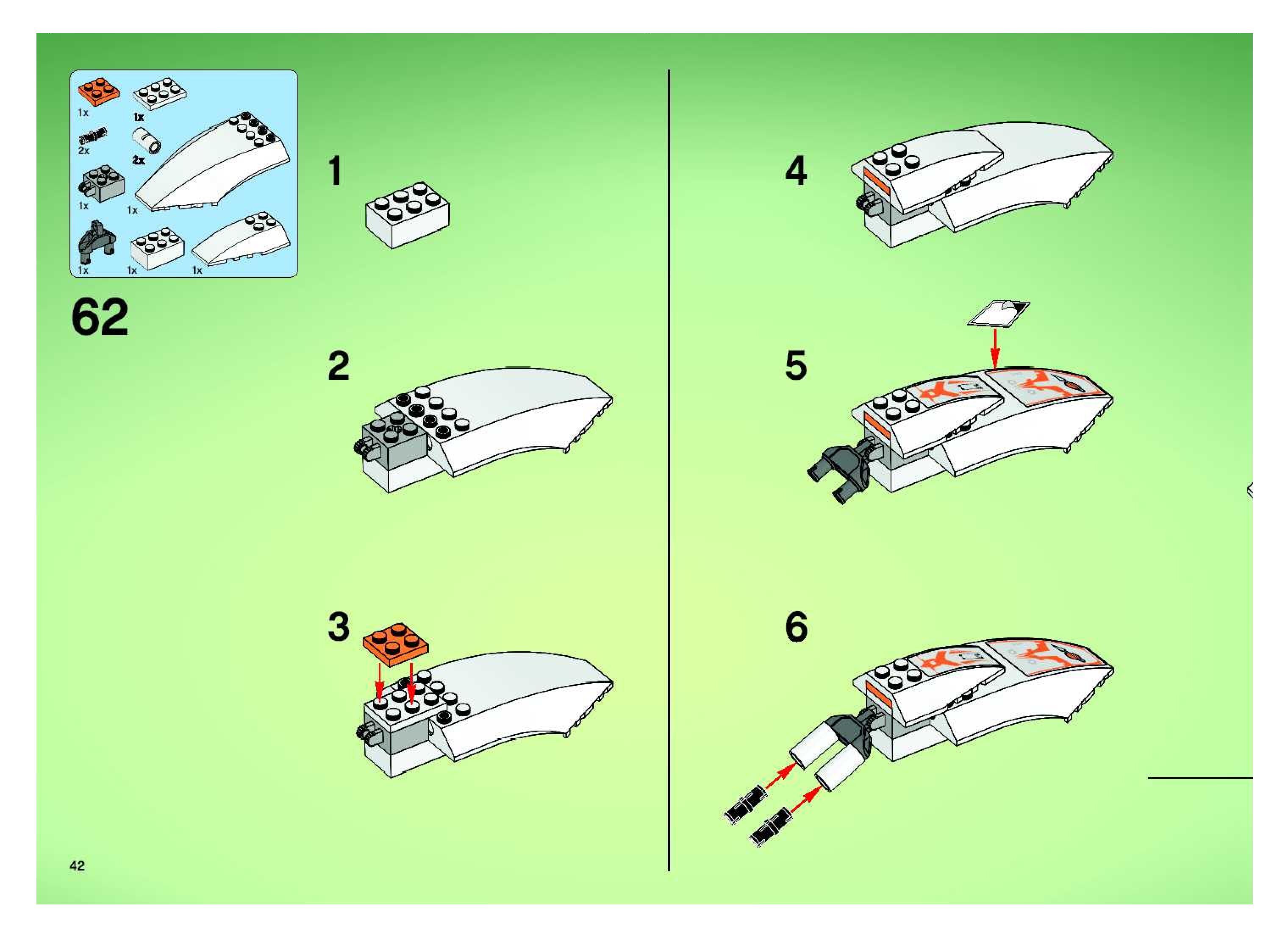 1x
1x
2x
2x
1x
1x
1x
1x
1x

62

1

2

3

4

5

6

42