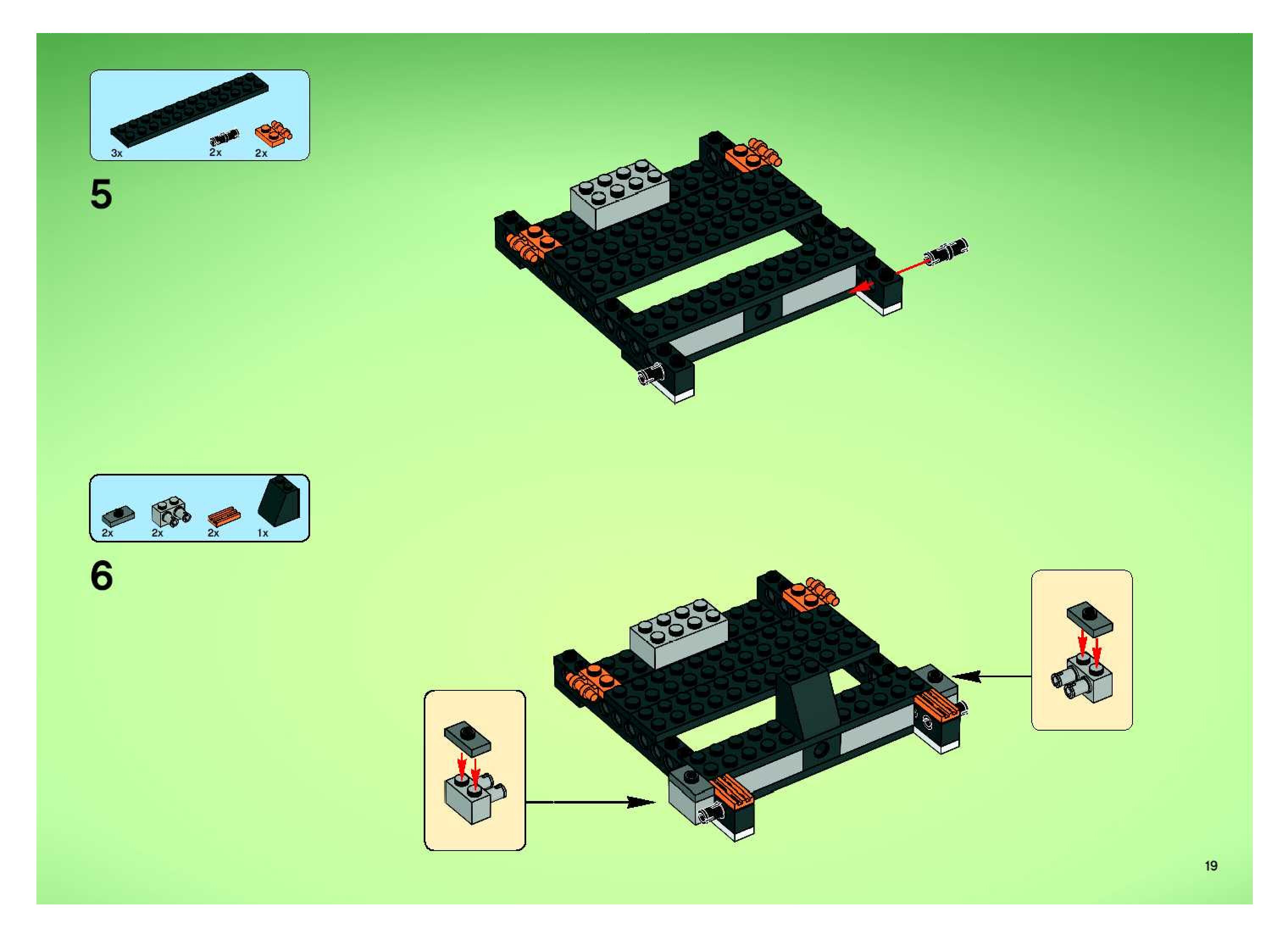 3x 2x 2x

5

2x 2x 2x 1x

6

19