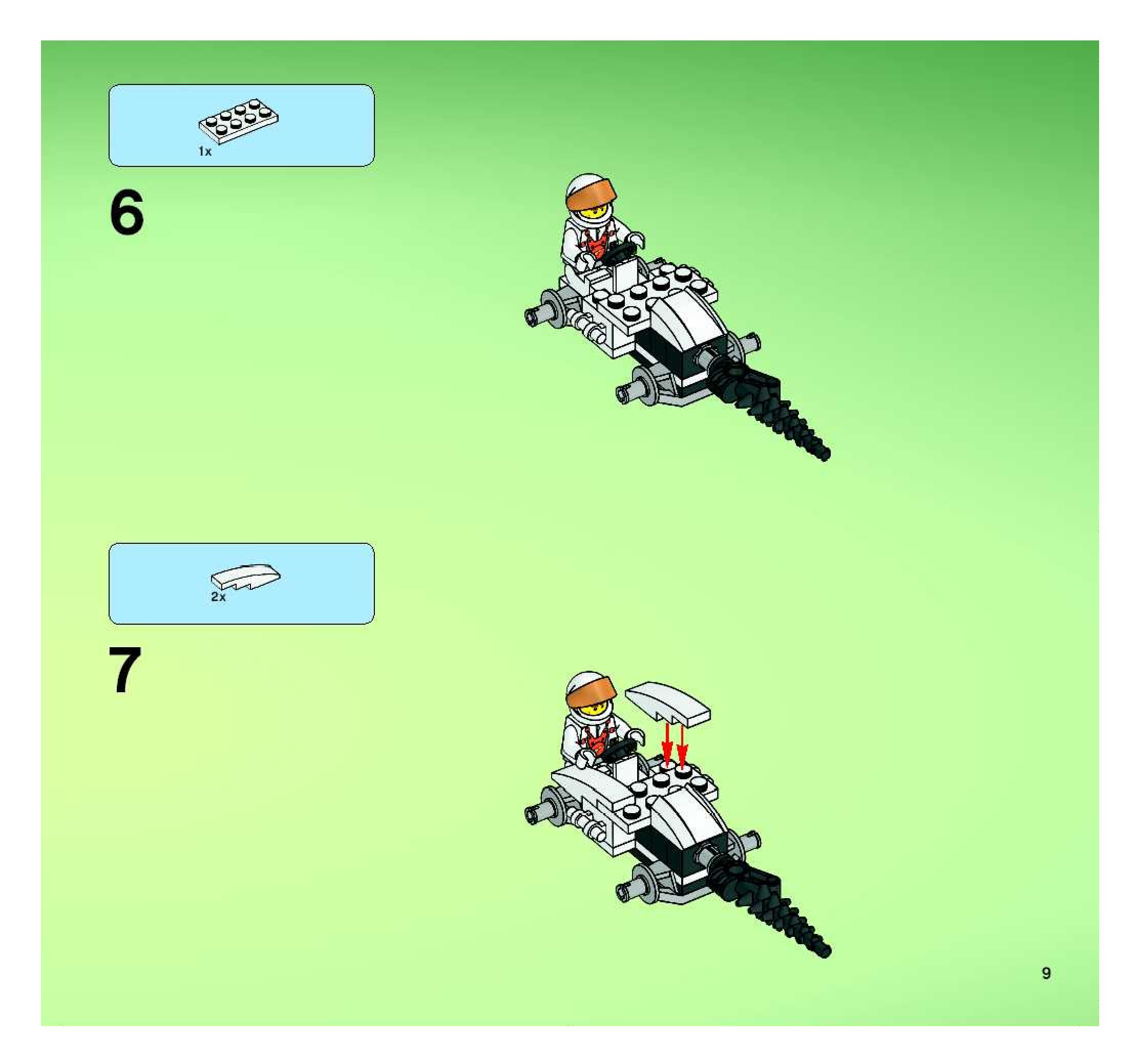 1x

6

2x

7

9