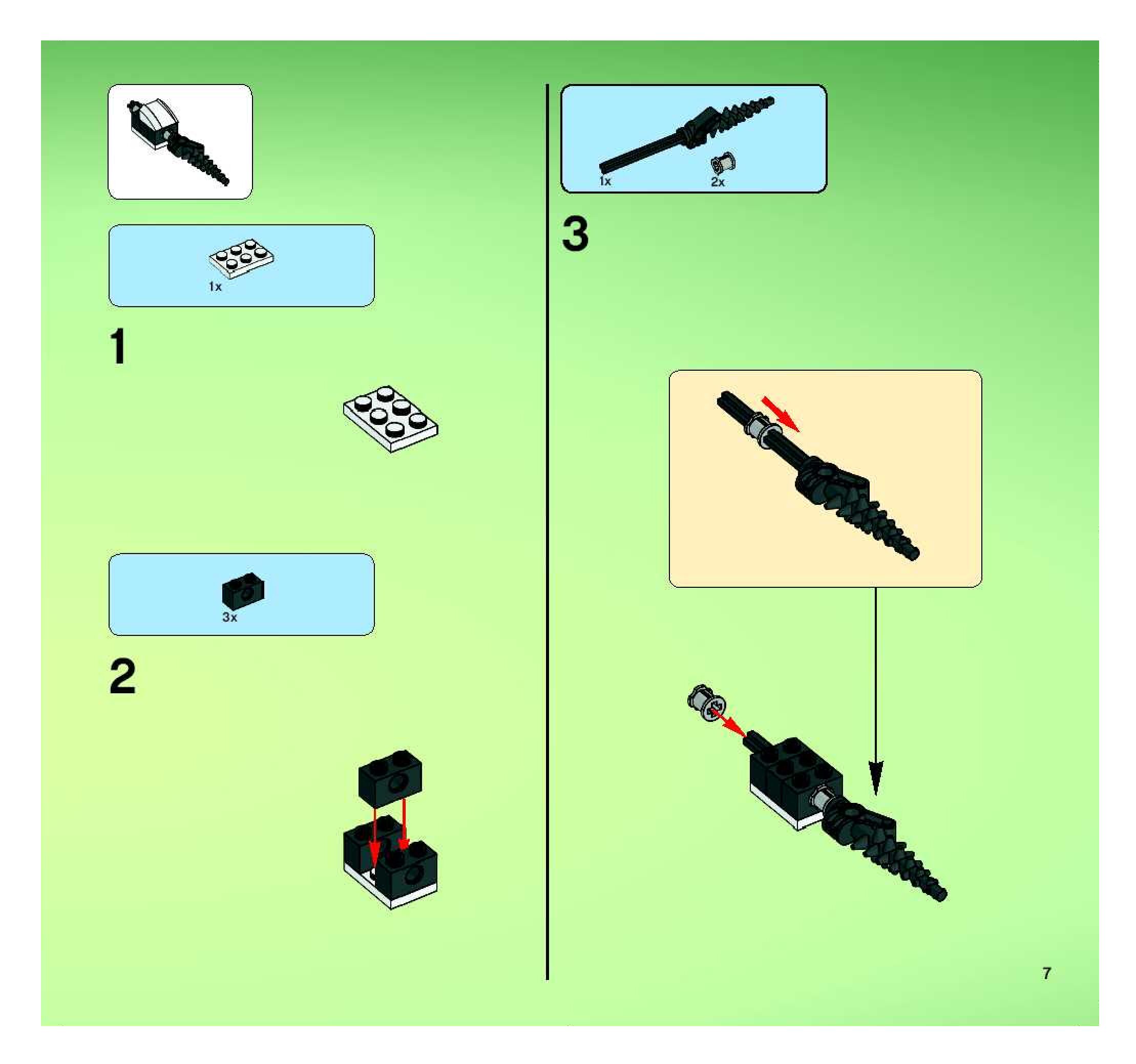 1x

1

3x

2

1x

2x

3

7