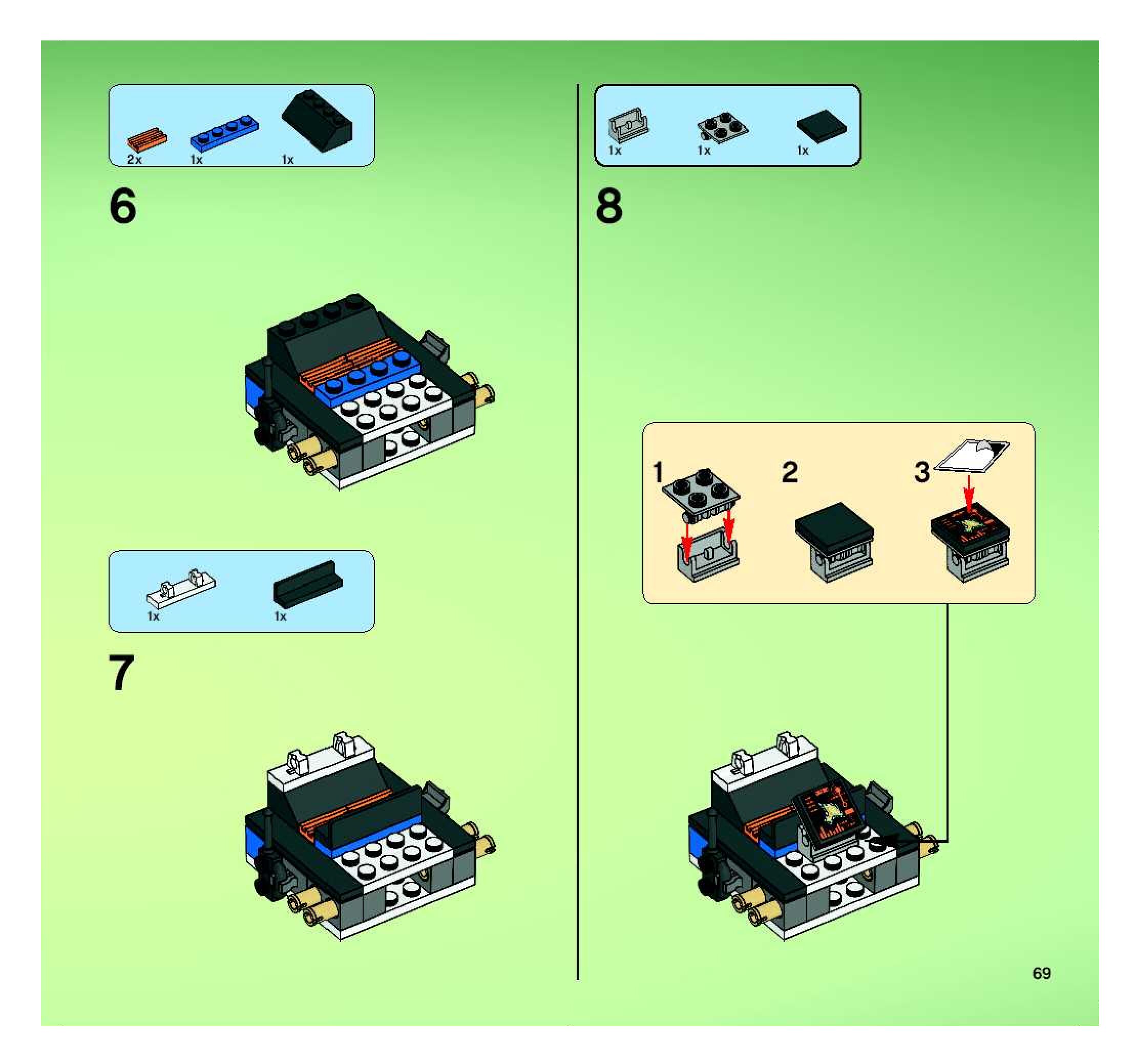 2x
1x
1x

6

1x
1x

7

1x
1x
1x

8

1
2
3

69