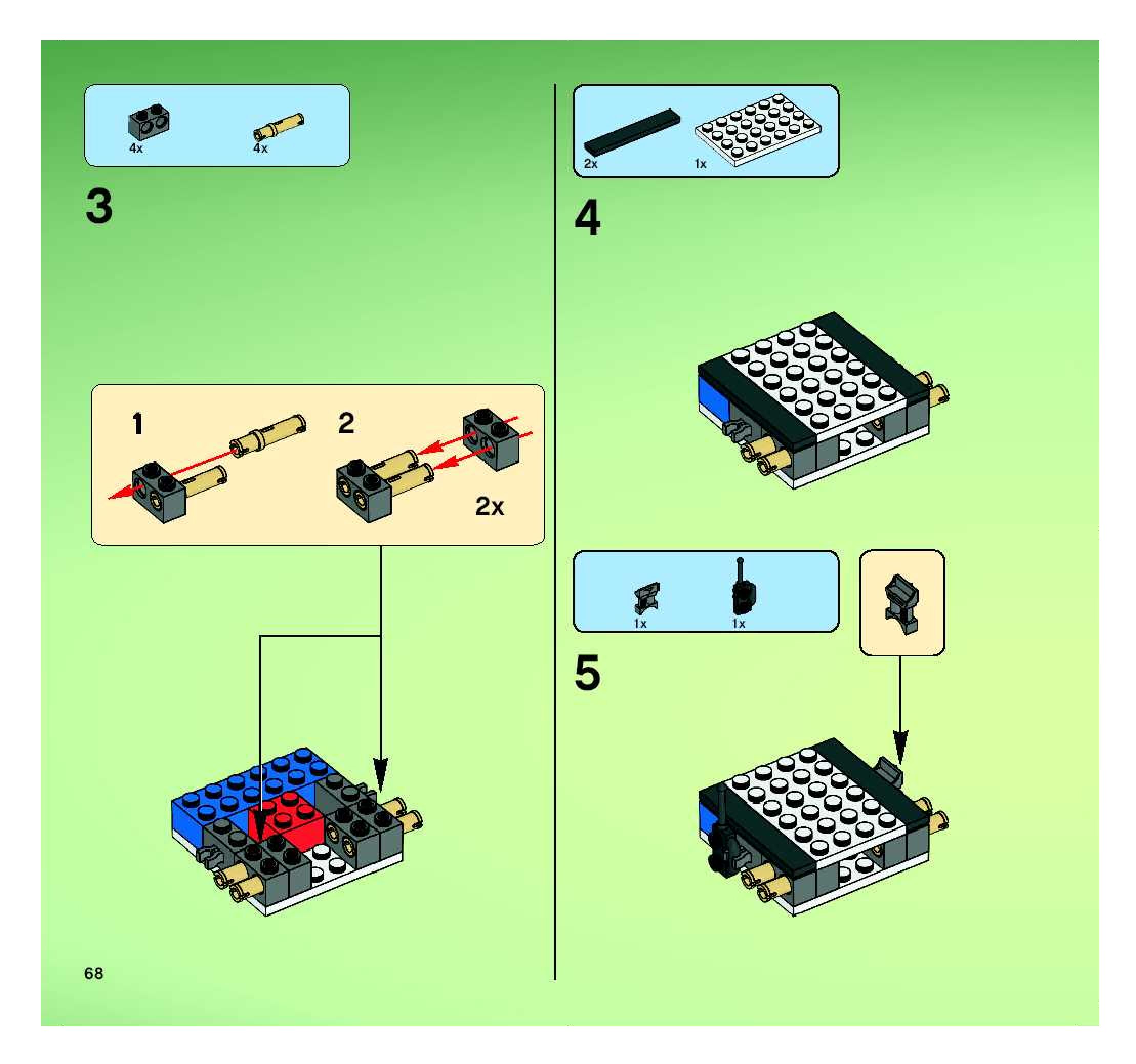 4x 4x

3

1 2

2x

68

2x 1x

4

1x 1x

5