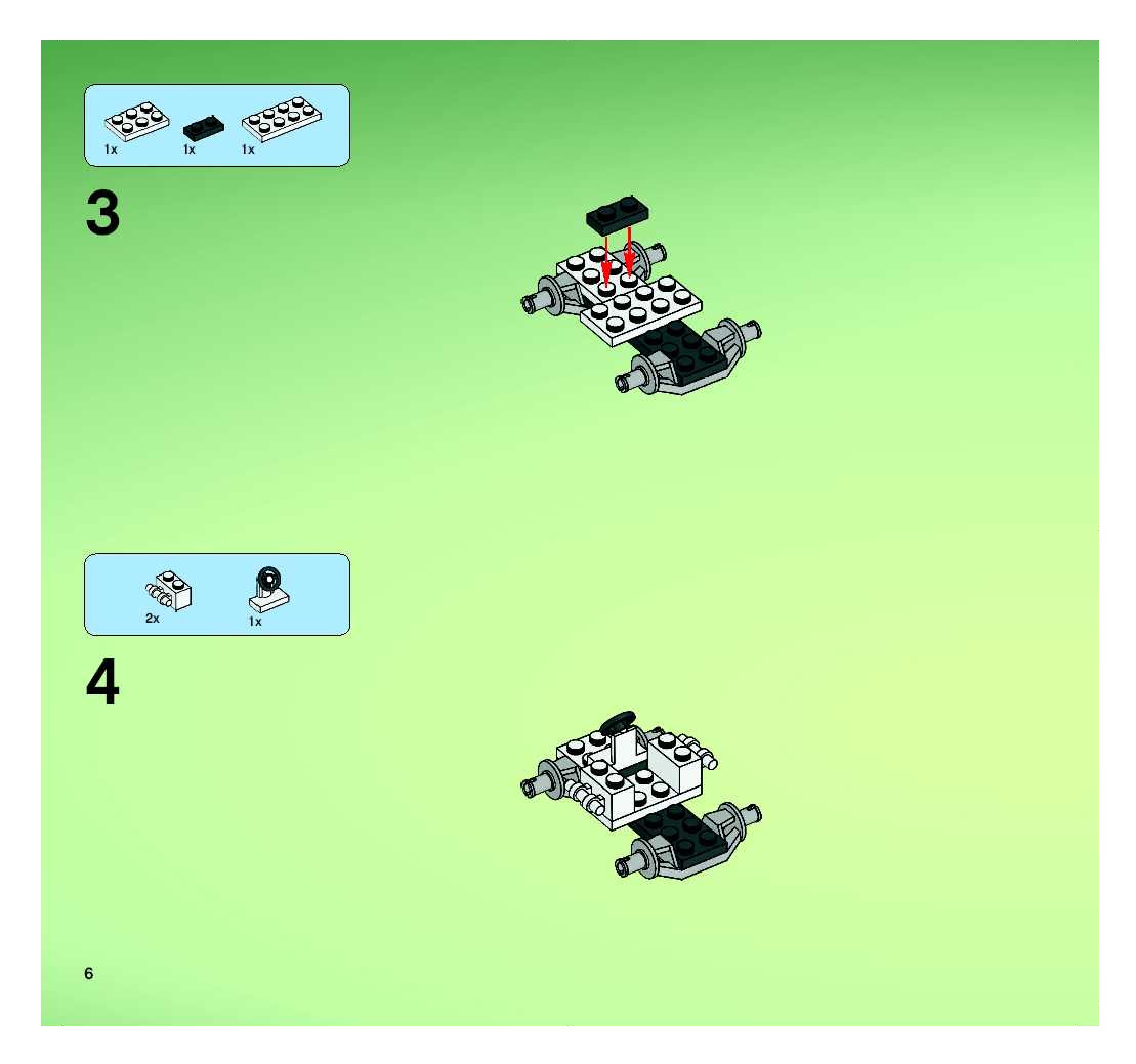 1x 1x 1x

3

2x 1x

4

6