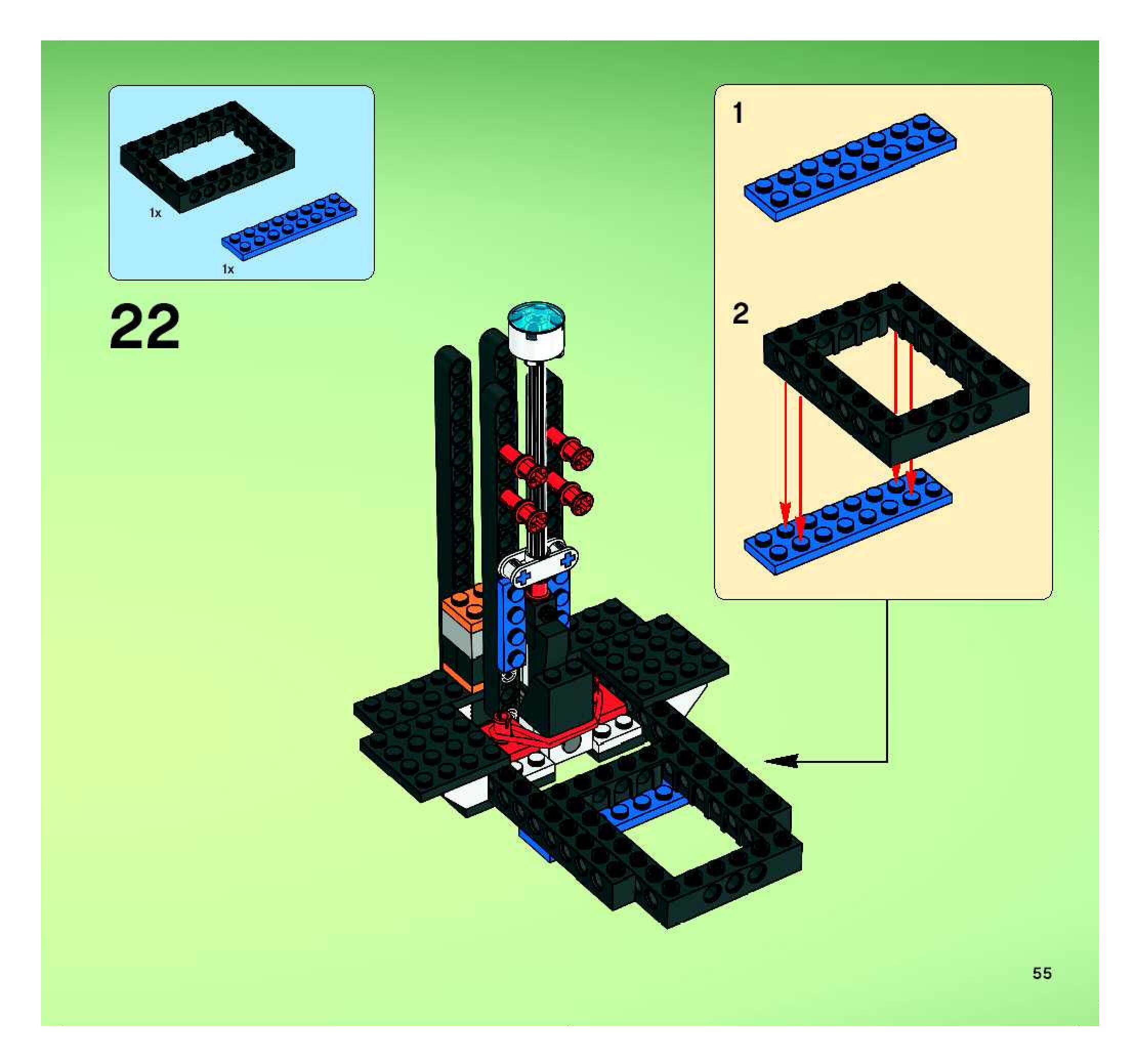 1x

1x

22

1

2

55