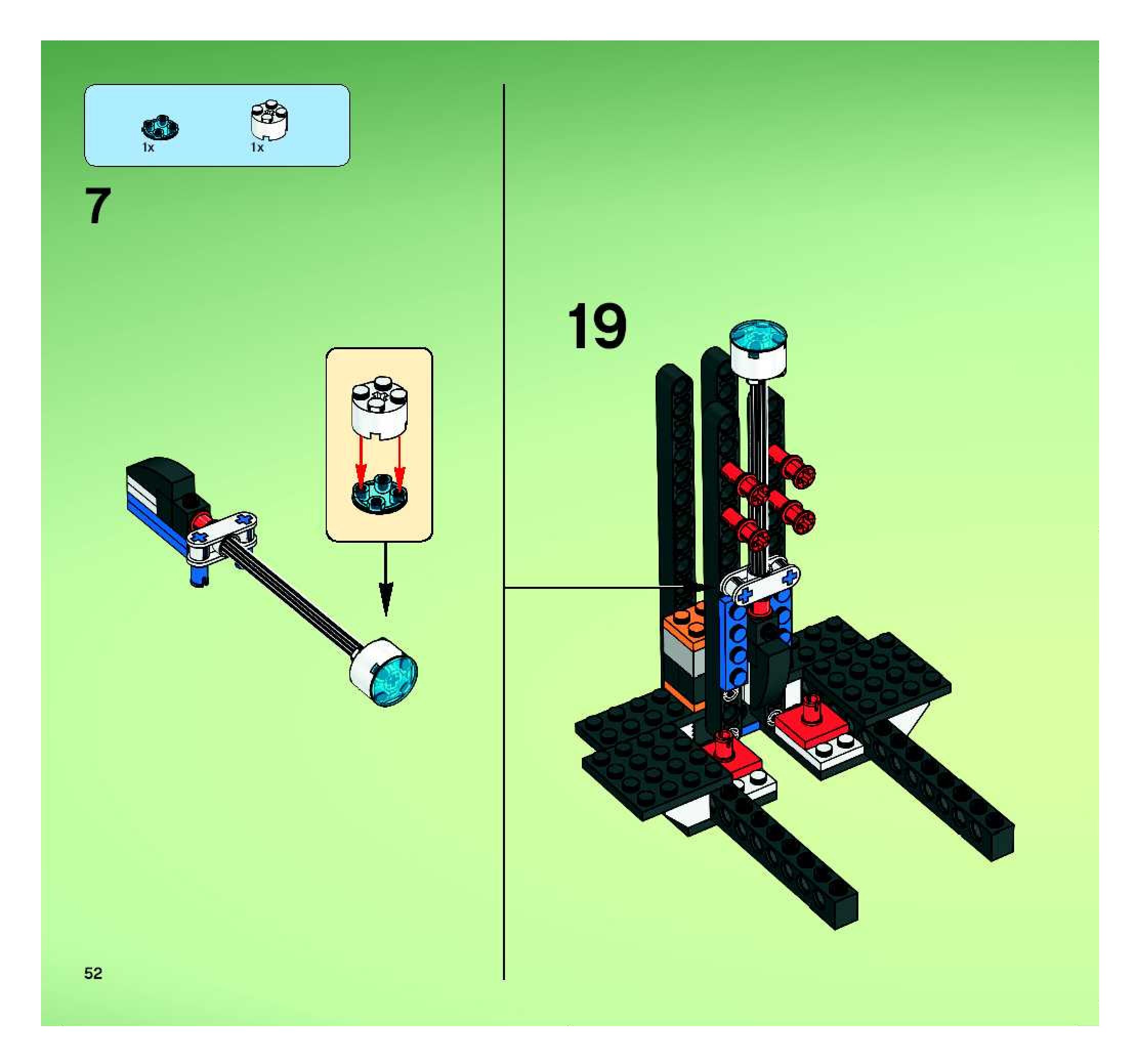 1x
1x

7

19

52