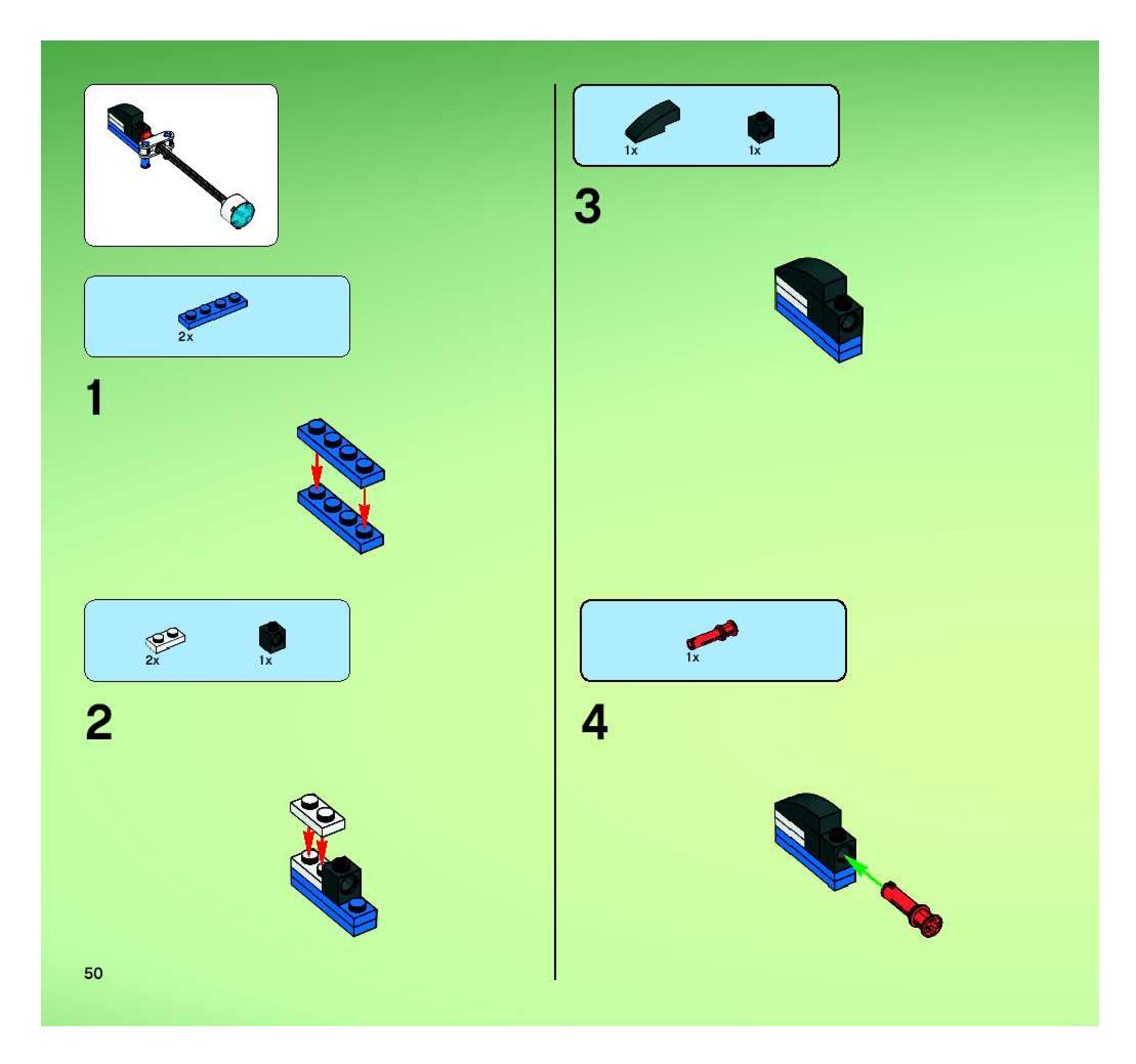 2x

1

2x

1x

2

50

1x

1x

3

1x

4