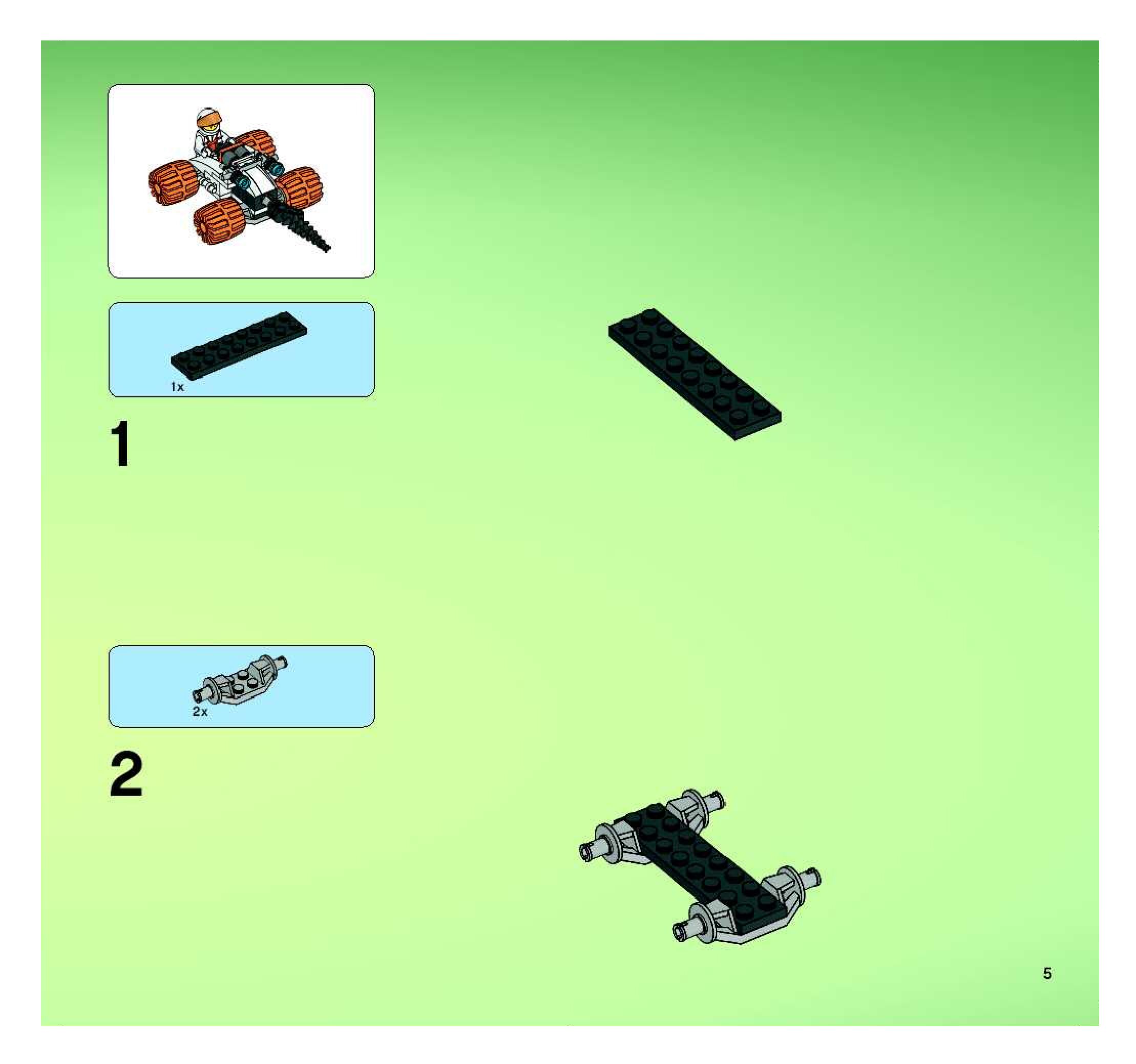 1x

1

2x

2

5