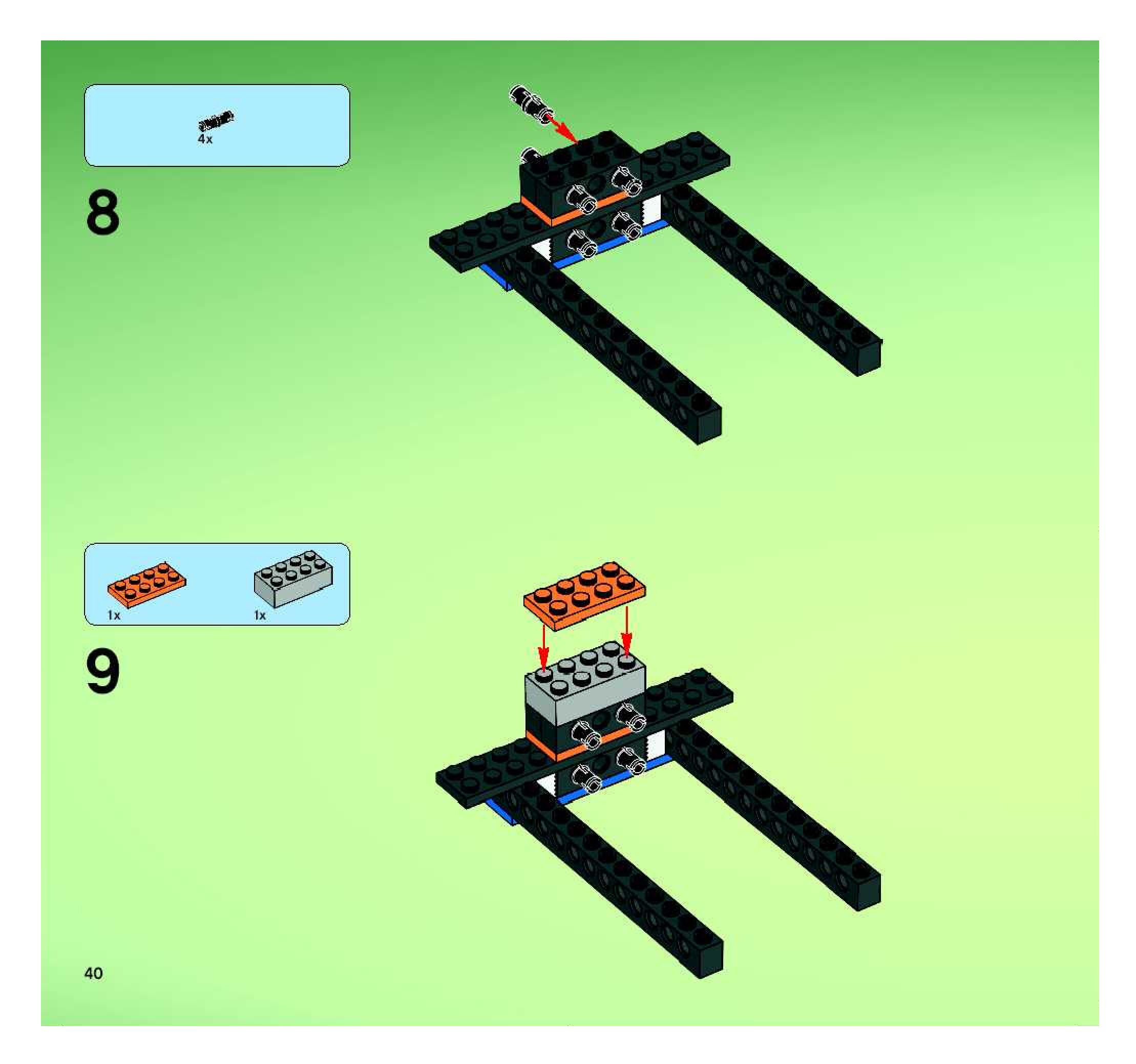 4x

8

1x

1x

9

40