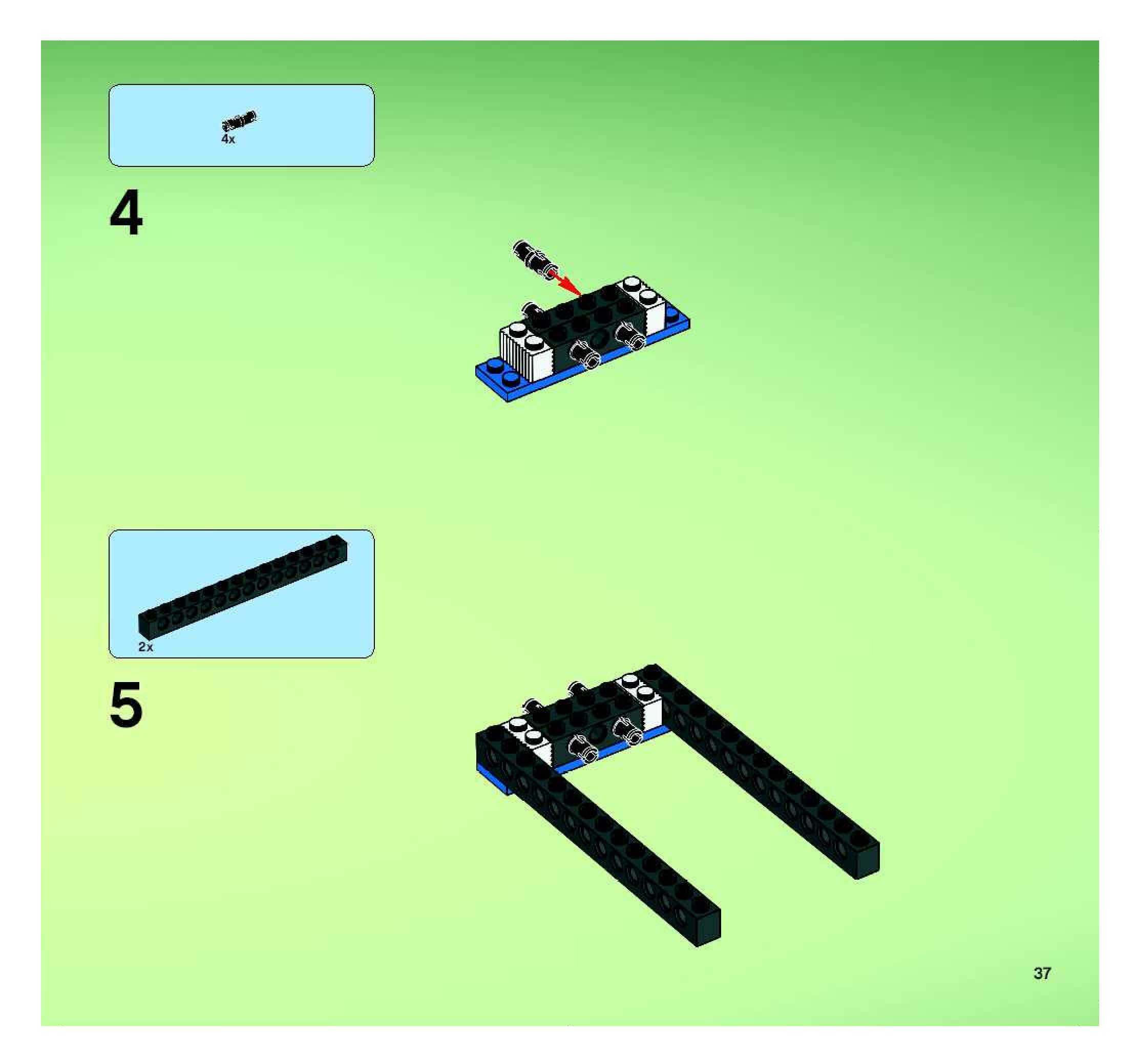 4x

4

2x

5

37