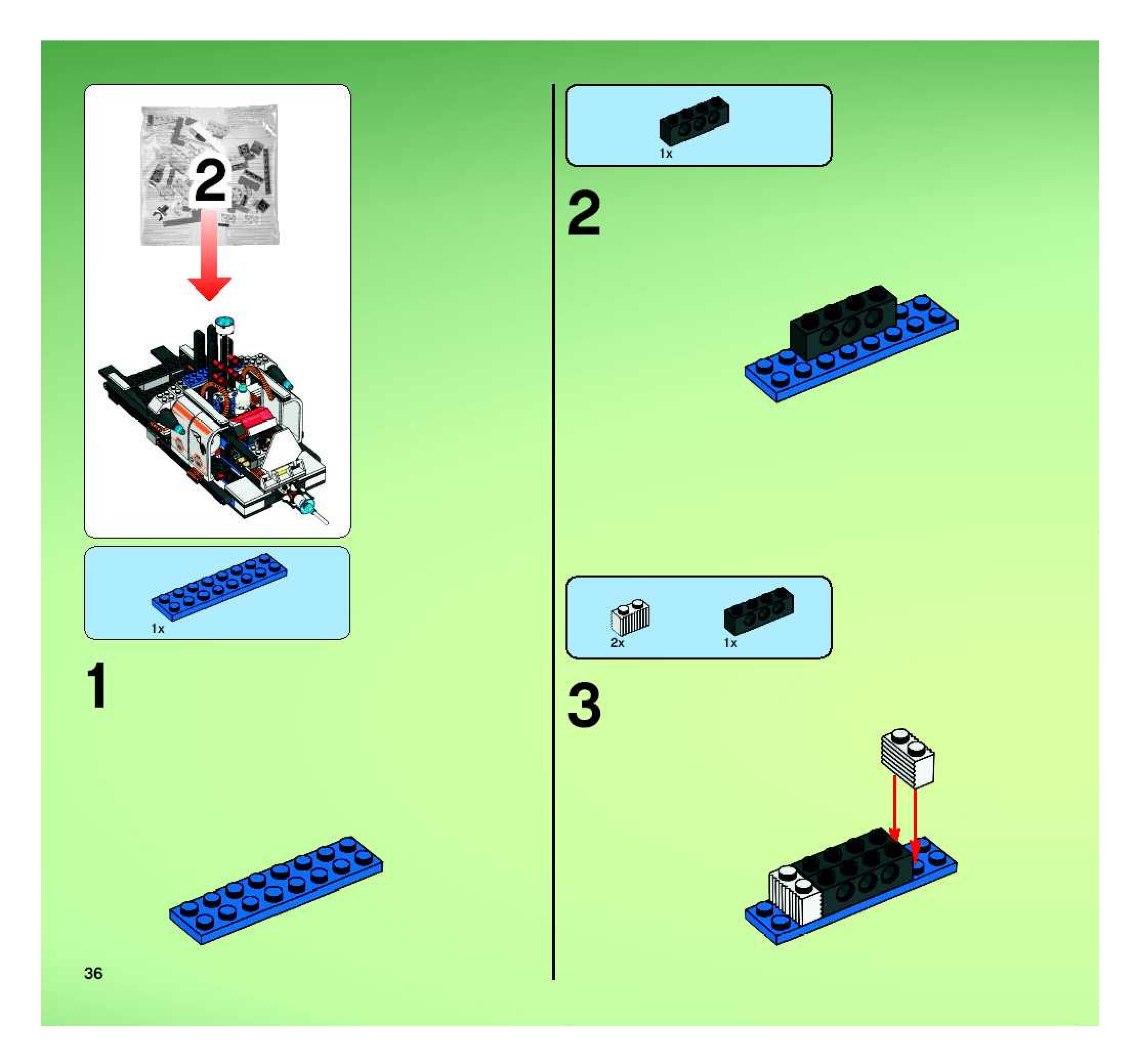 2

1x

1

36

1x

2

2x

1x

3