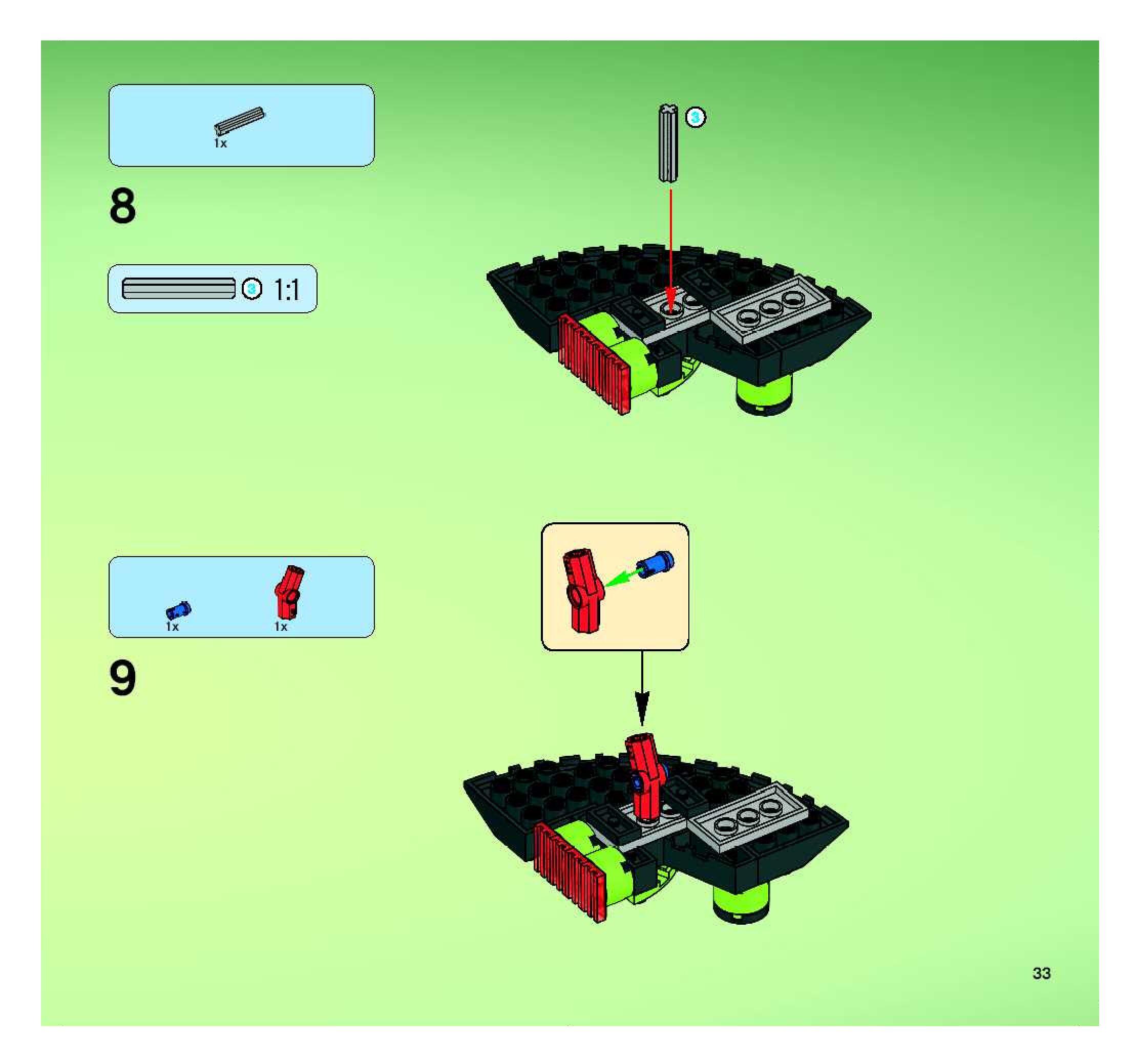 1x

8

3 1:1

3

1x

1x

9

33