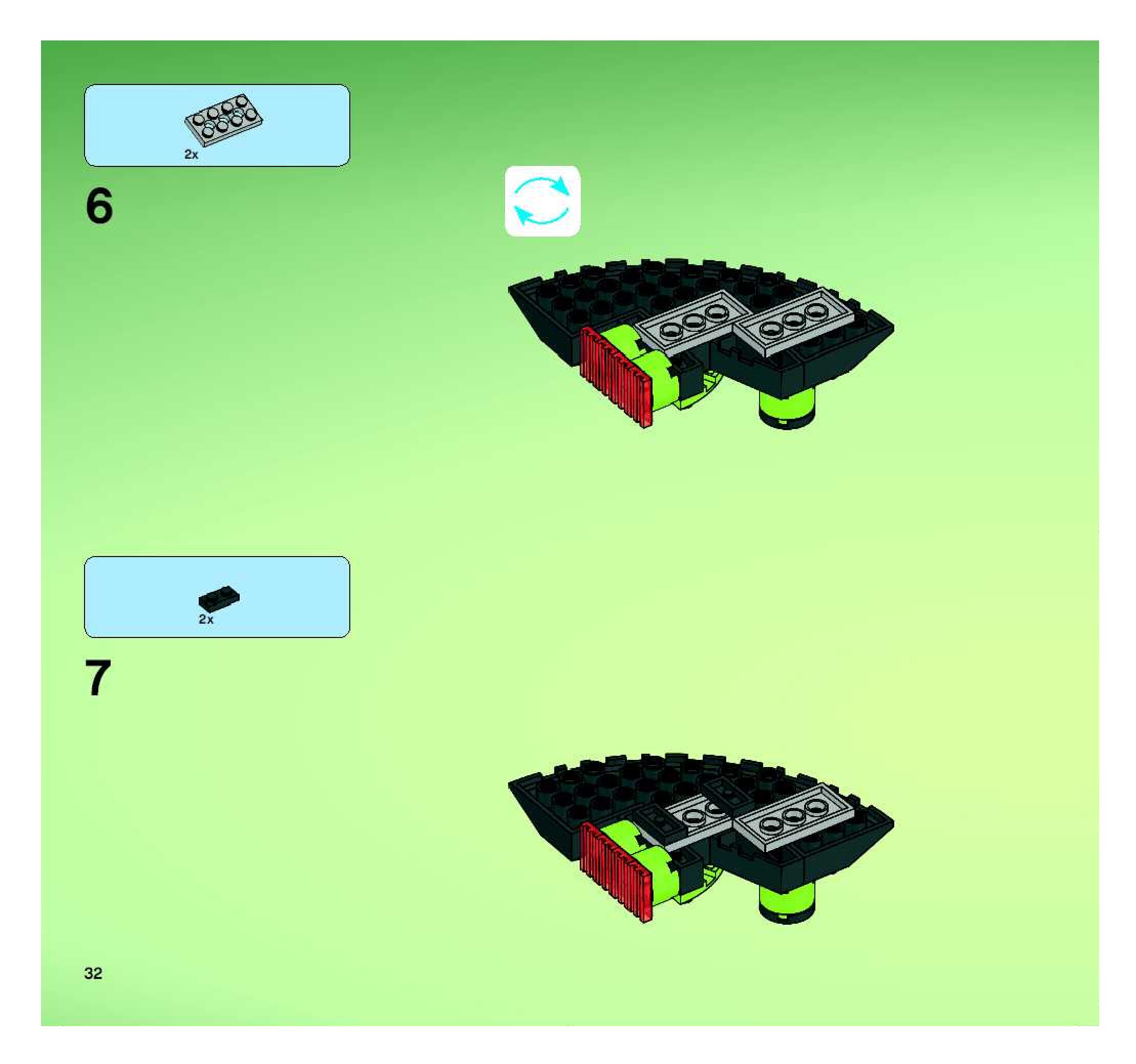 2x

6

2x

7

32