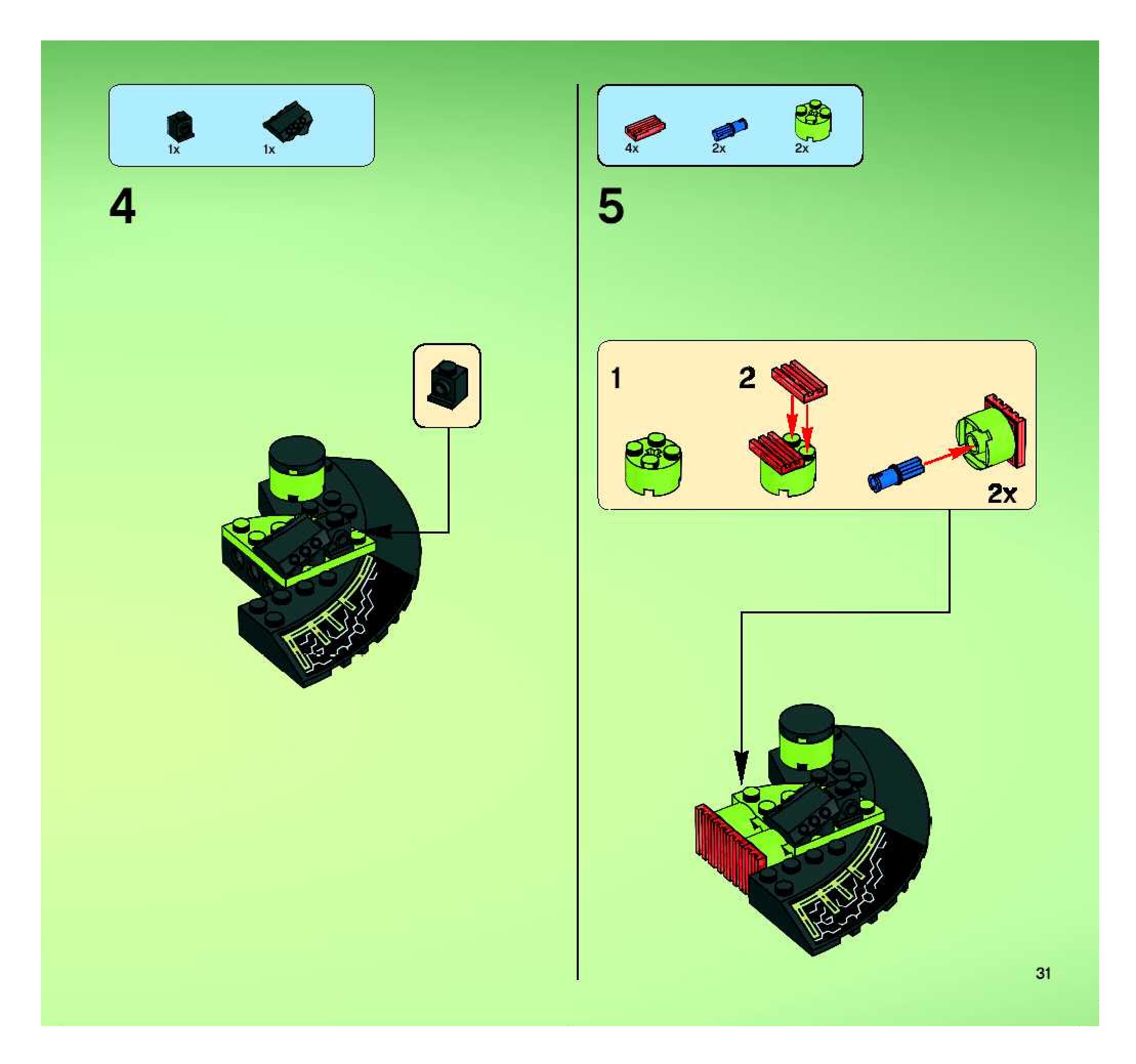 1x 1x

4

4x 2x 2x

5

1

2

2x

31