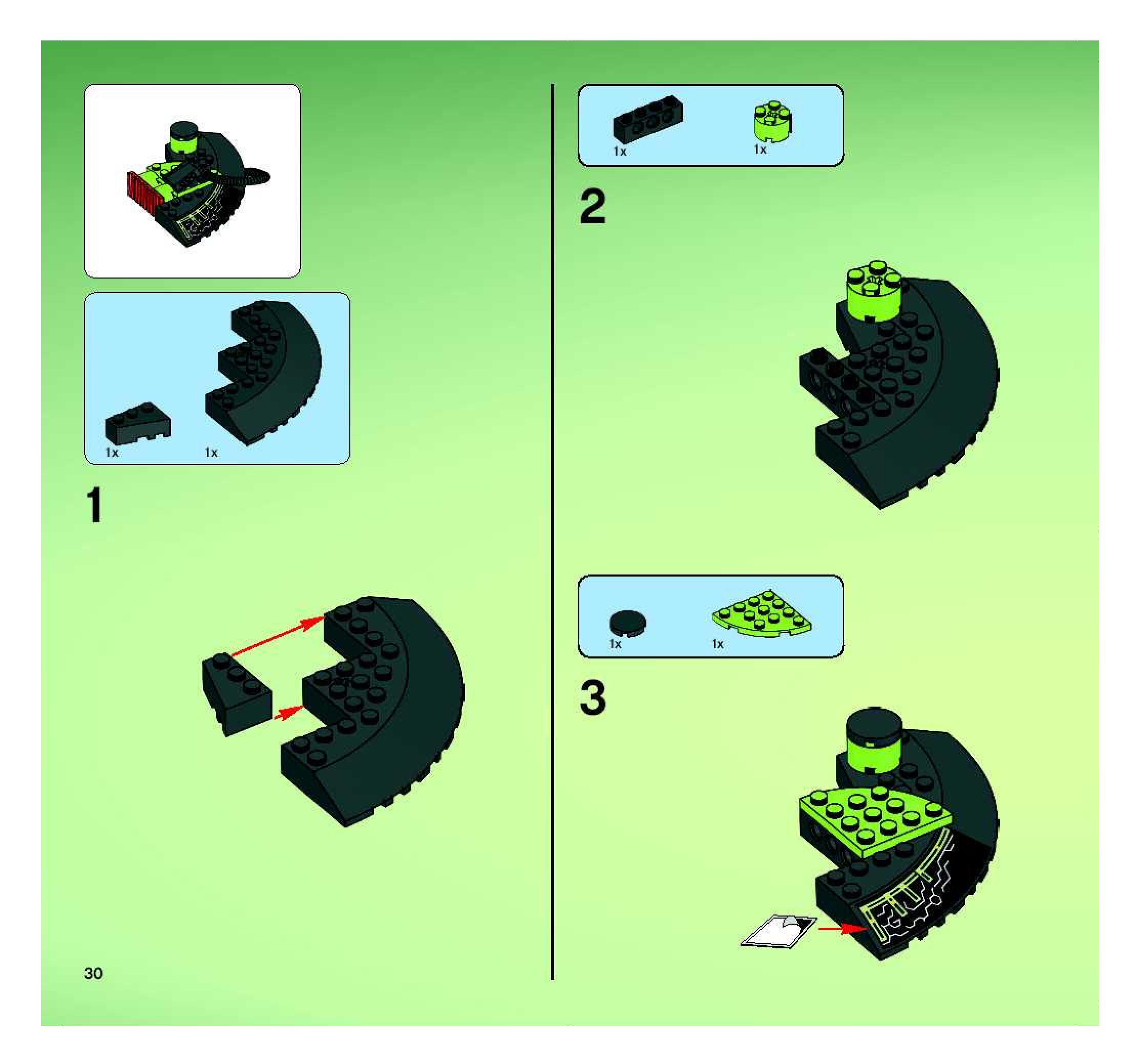 1x 1x

1

30

1x 1x

2

1x 1x

3